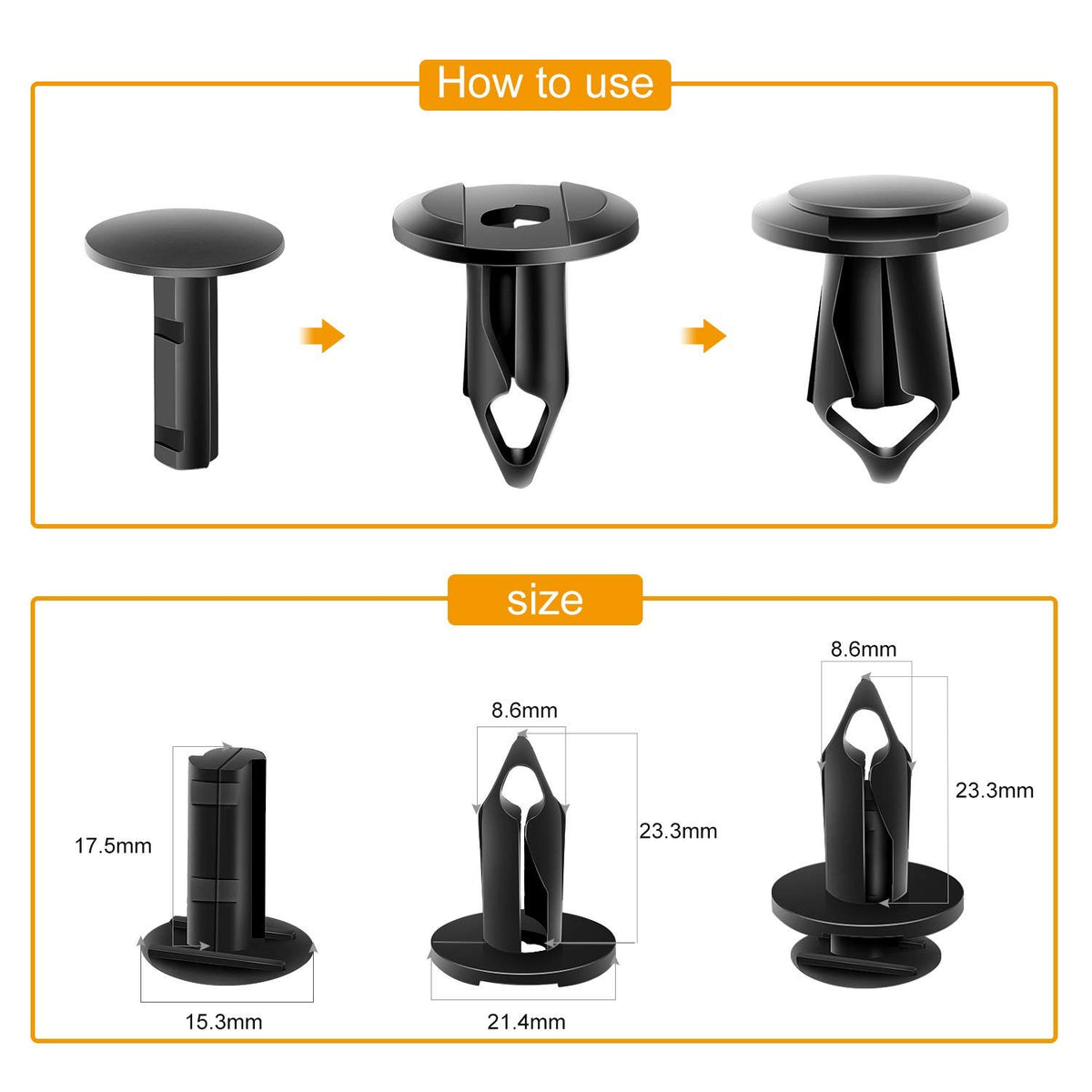 How to use

size

17.5mm

15.3mm

8.6mm

23.3mm

21.4mm

8.6mm

23.3mm