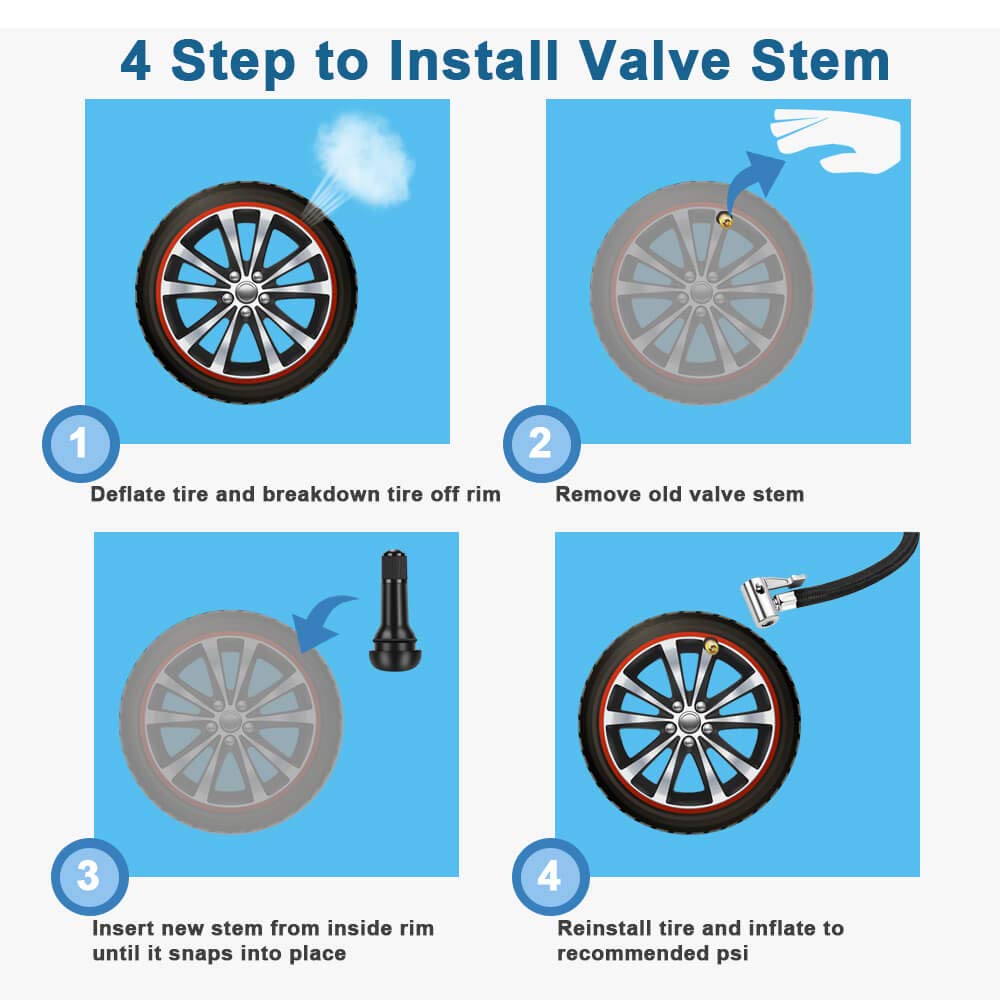 4 Step to Install Valve Stem

1

Deflate tire and breakdown tire off rim

2

Remove old valve stem

3

Insert new stem from inside rim until it snaps into place

4

Reinstall tire and inflate to recommended psi