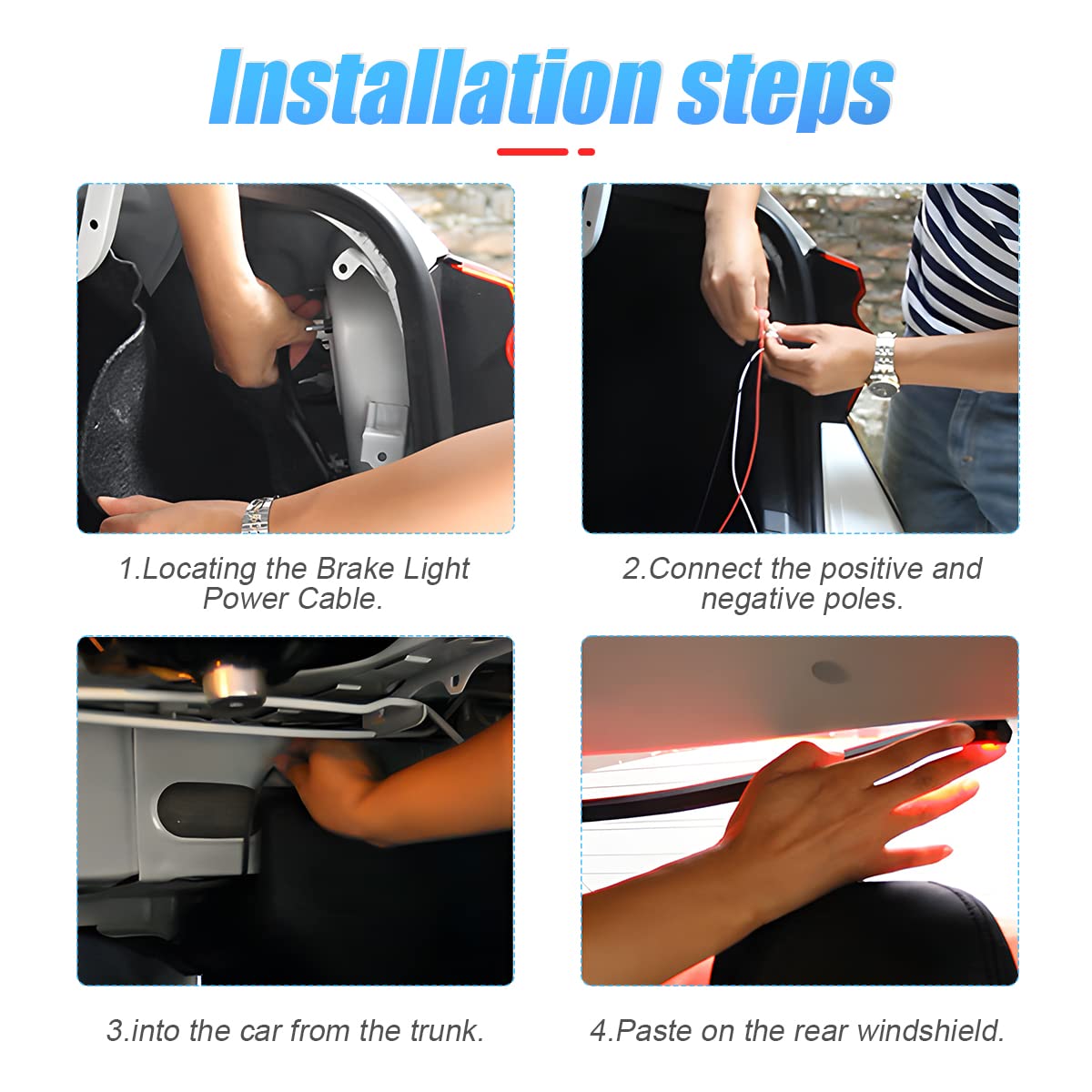 Installation steps

1.Locating the Brake Light Power Cable.

2.Connect the positive and negative poles.

3.into the car from the trunk.

4.Paste on the rear windshield.