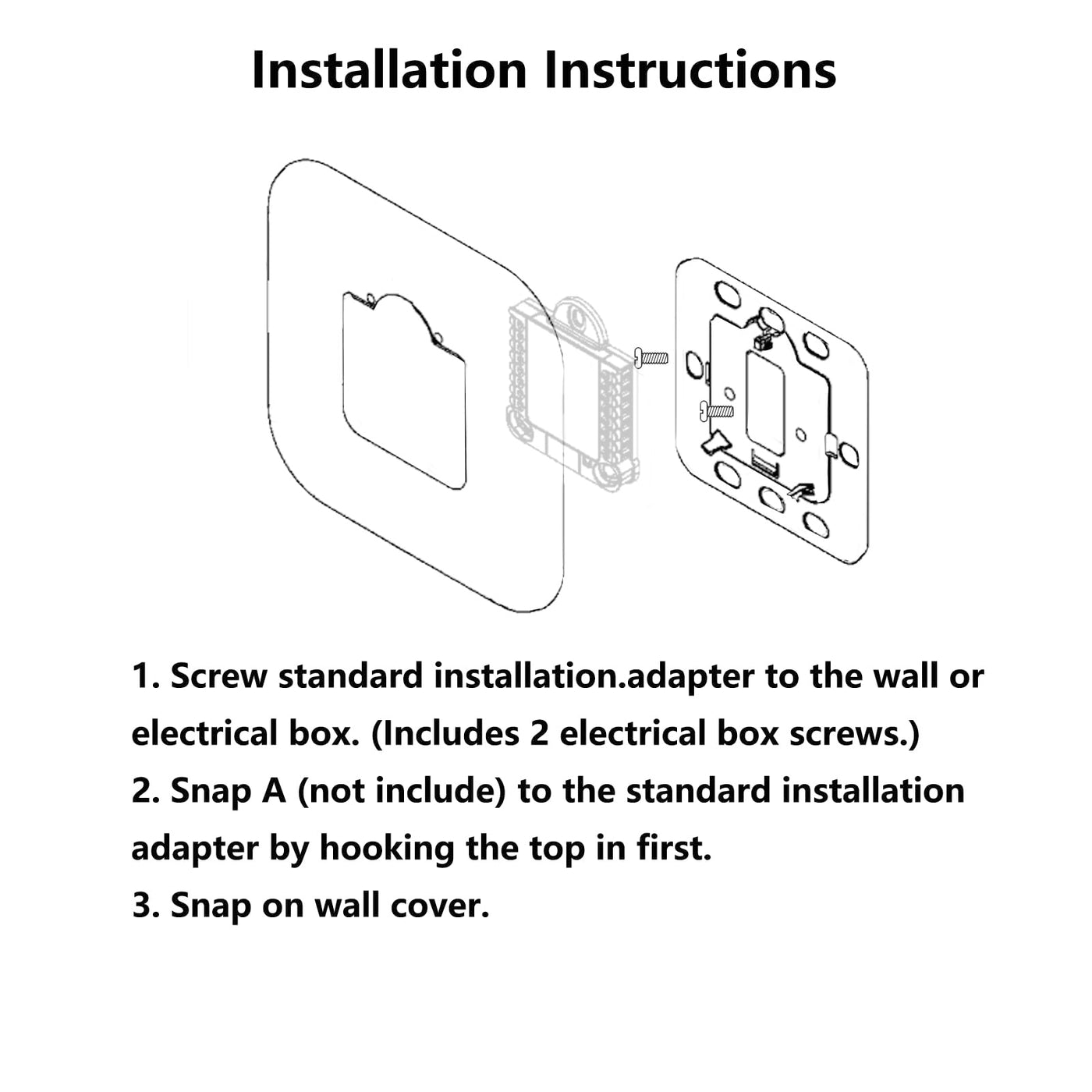 Installation Instructions

1. Screw standard installation.adapter to the wall or electrical box. (Includes 2 electrical box screws.)
2. Snap A (not include) to the standard installation adapter by hooking the top in first.
3. Snap on wall cover.