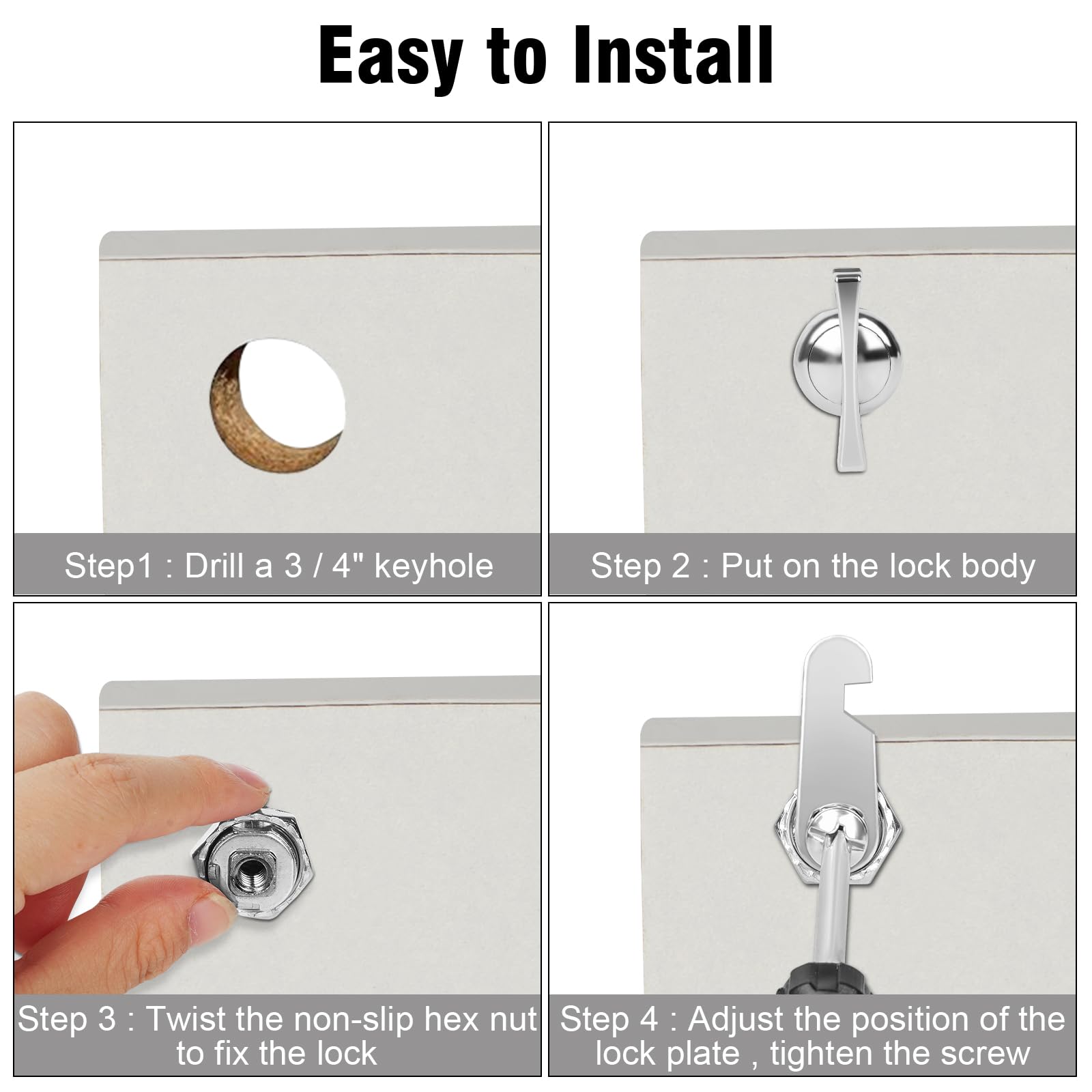 Easy to Install

Step1 : Drill a 3 / 4" keyhole

Step 2 : Put on the lock body

Step 3 : Twist the non-slip hex nut to fix the lock

Step 4 : Adjust the position of the lock plate , tighten the screw