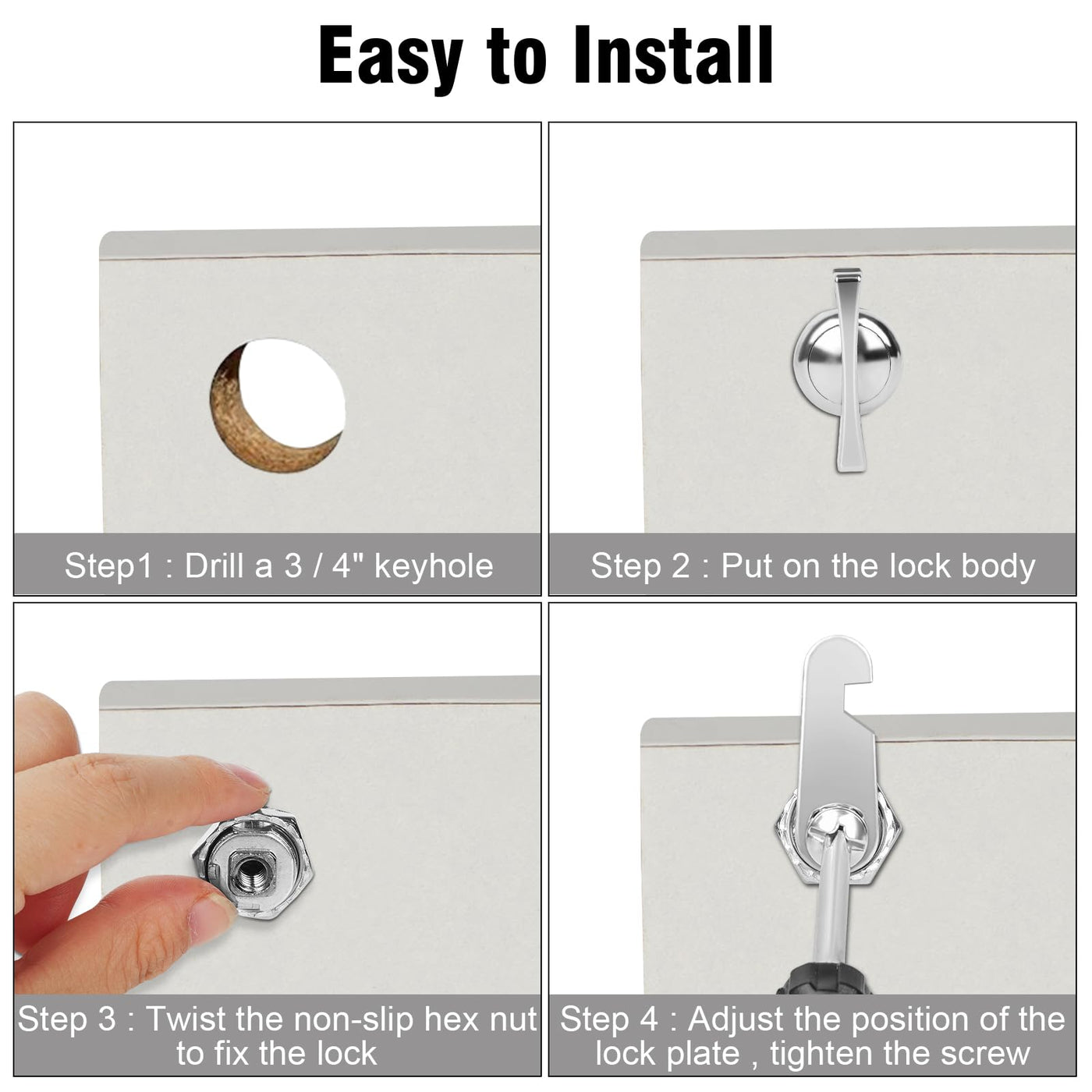 Easy to Install

Step1 : Drill a 3 / 4" keyhole

Step 2 : Put on the lock body

Step 3 : Twist the non-slip hex nut to fix the lock

Step 4 : Adjust the position of the lock plate , tighten the screw