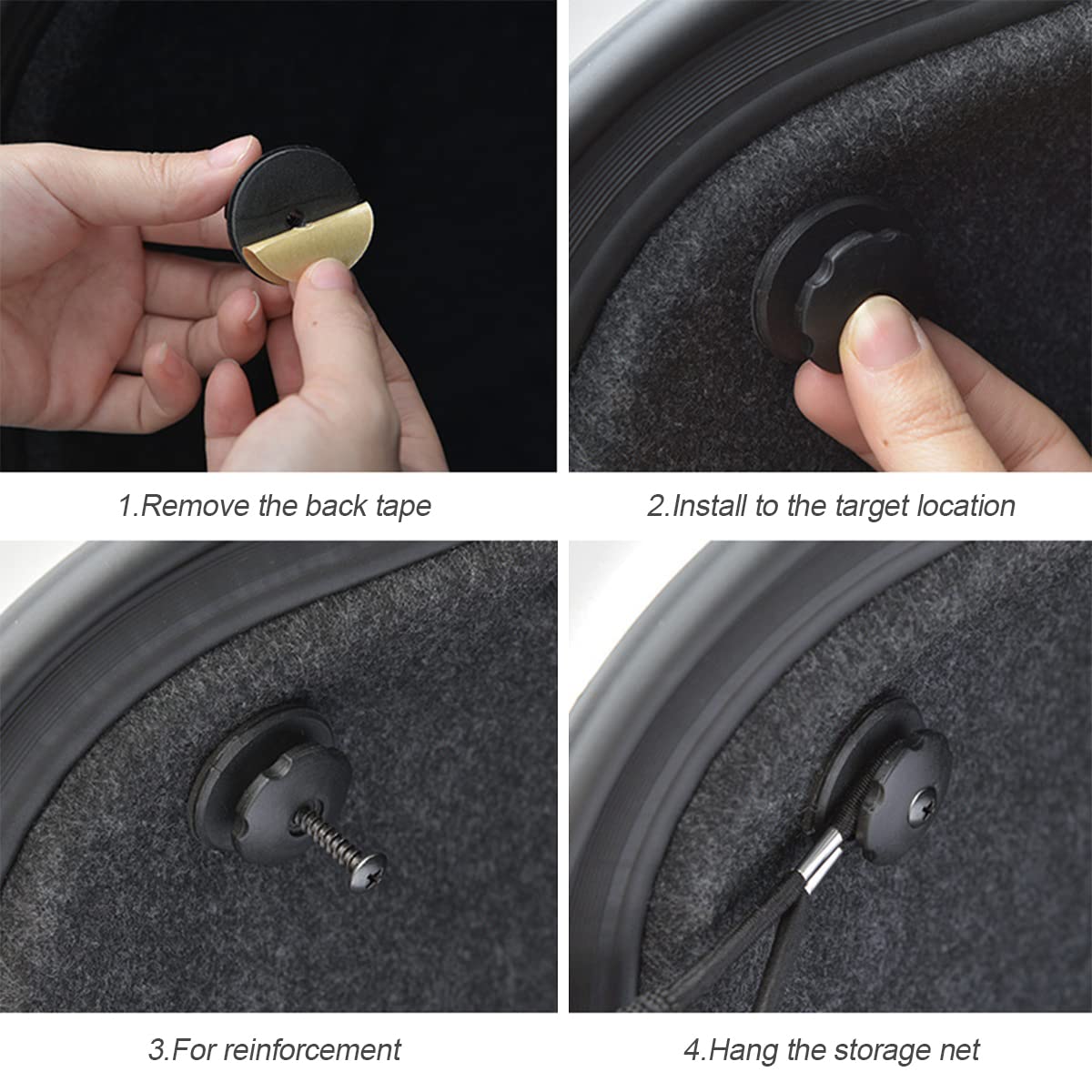 1.Remove the back tape

2.Install to the target location

3.For reinforcement

4.Hang the storage net