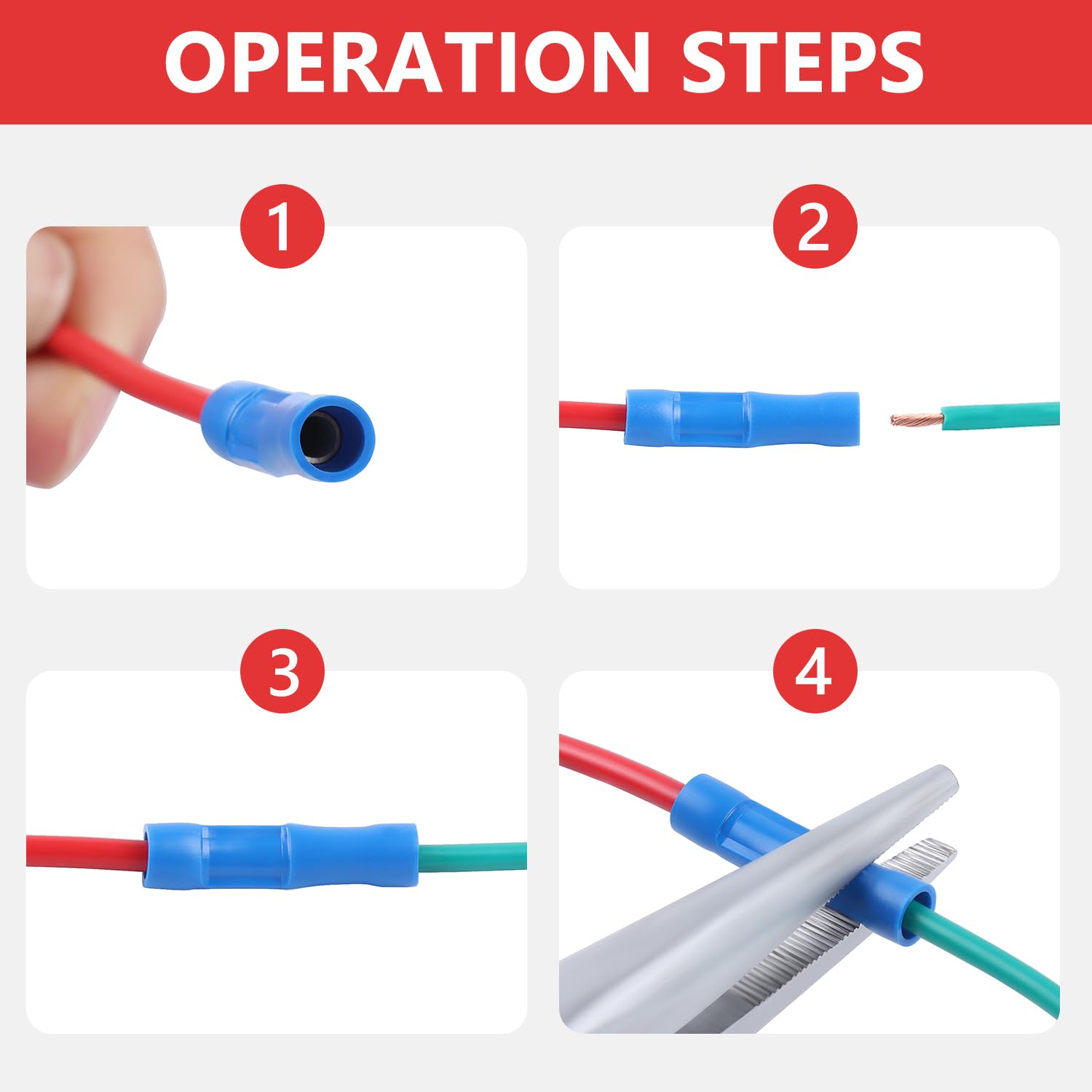 OPERATION STEPS

1

2

3

4