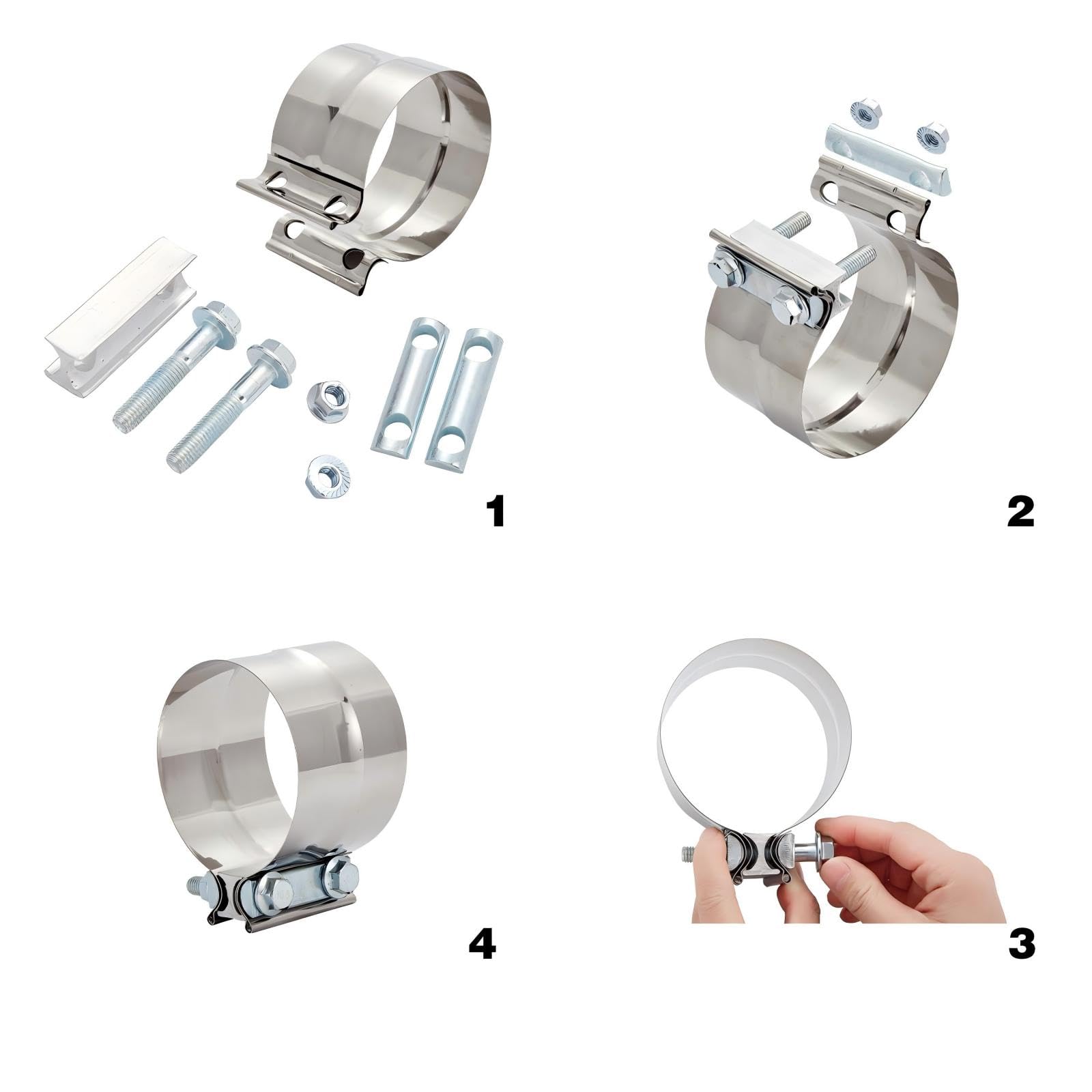 1

2

4

3