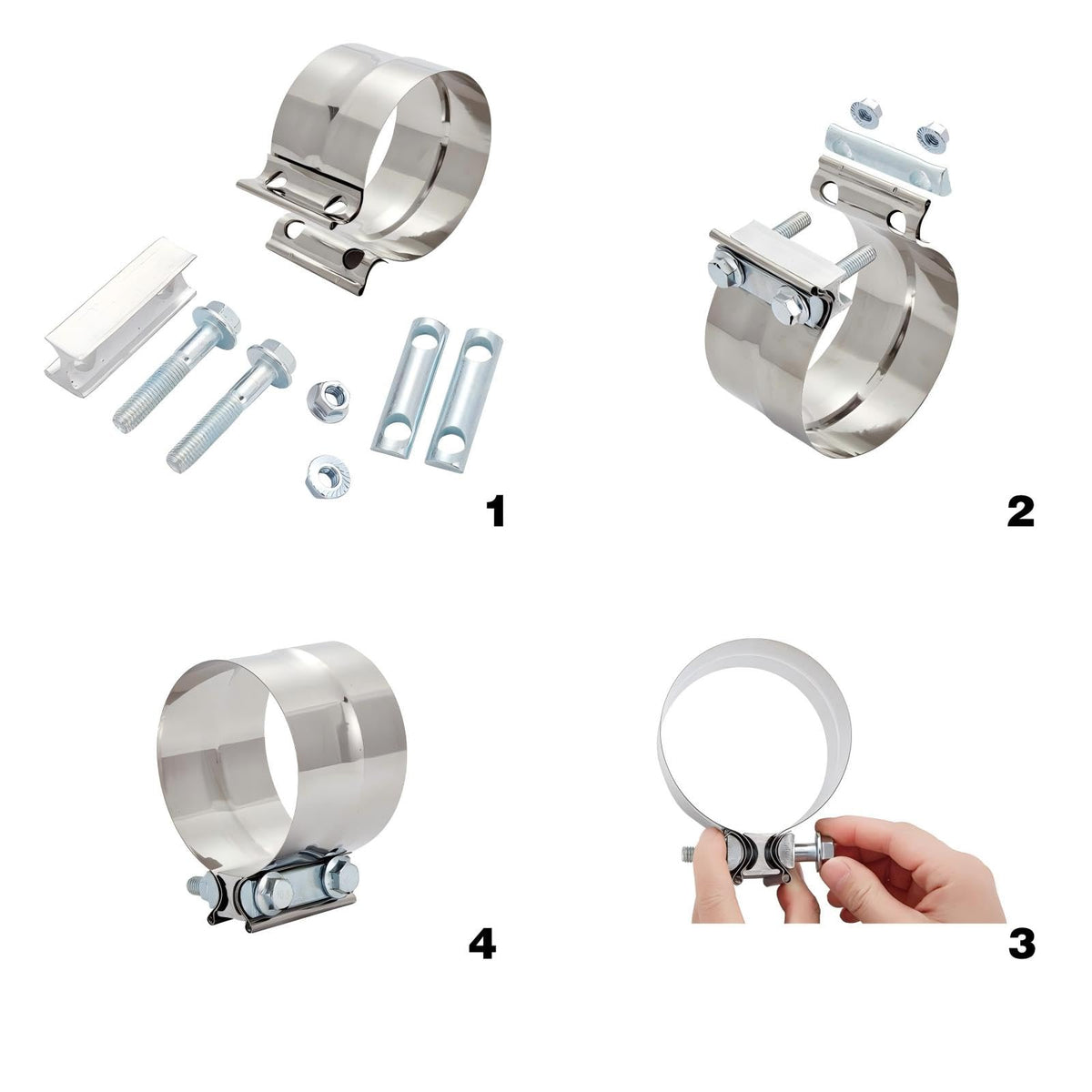 1

2

4

3