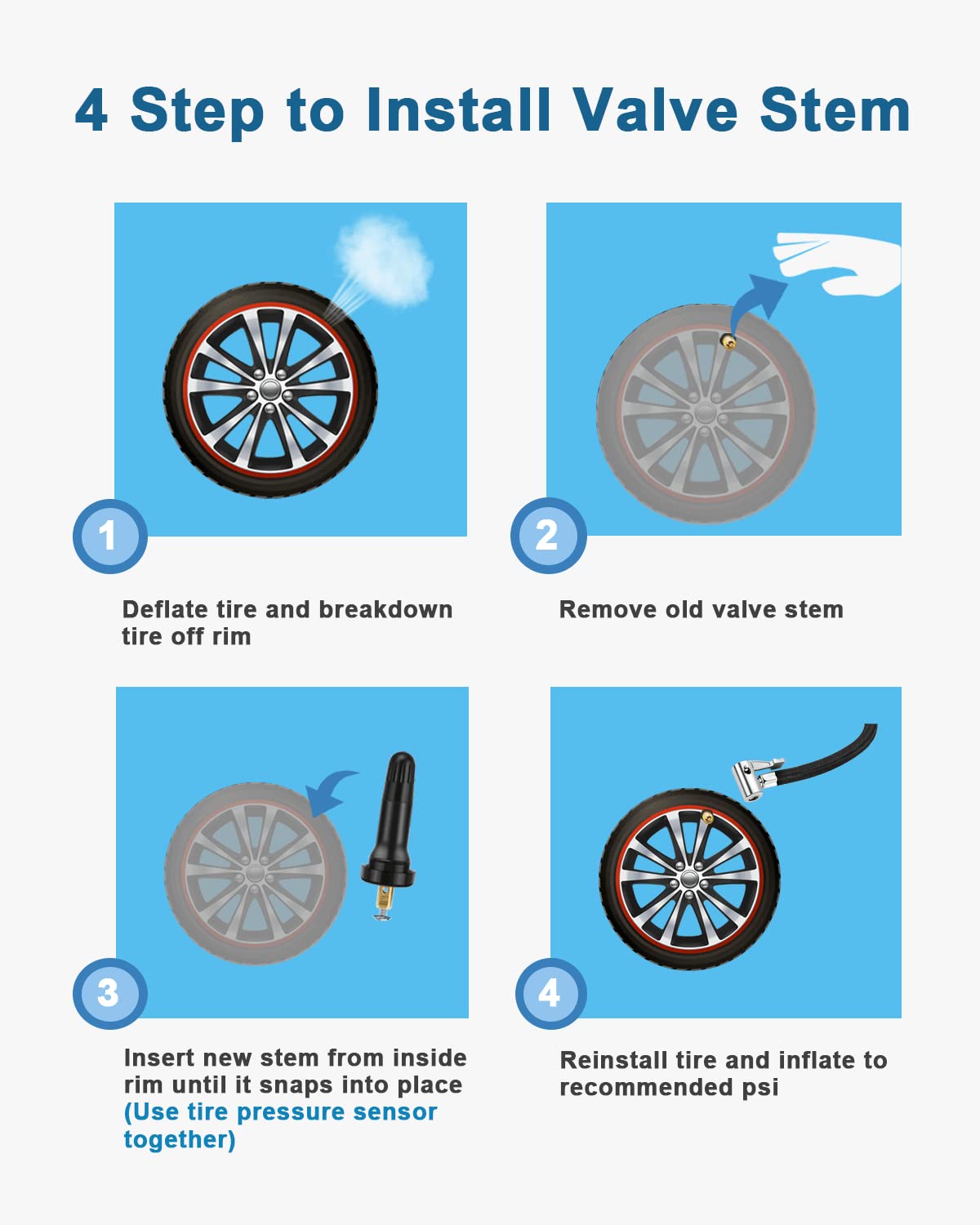 4 Step to Install Valve Stem

1

Deflate tire and breakdown tire off rim

2

Remove old valve stem

3

Insert new stem from inside rim until it snaps into place (Use tire pressure sensor together)

4

Reinstall tire and inflate to recommended psi