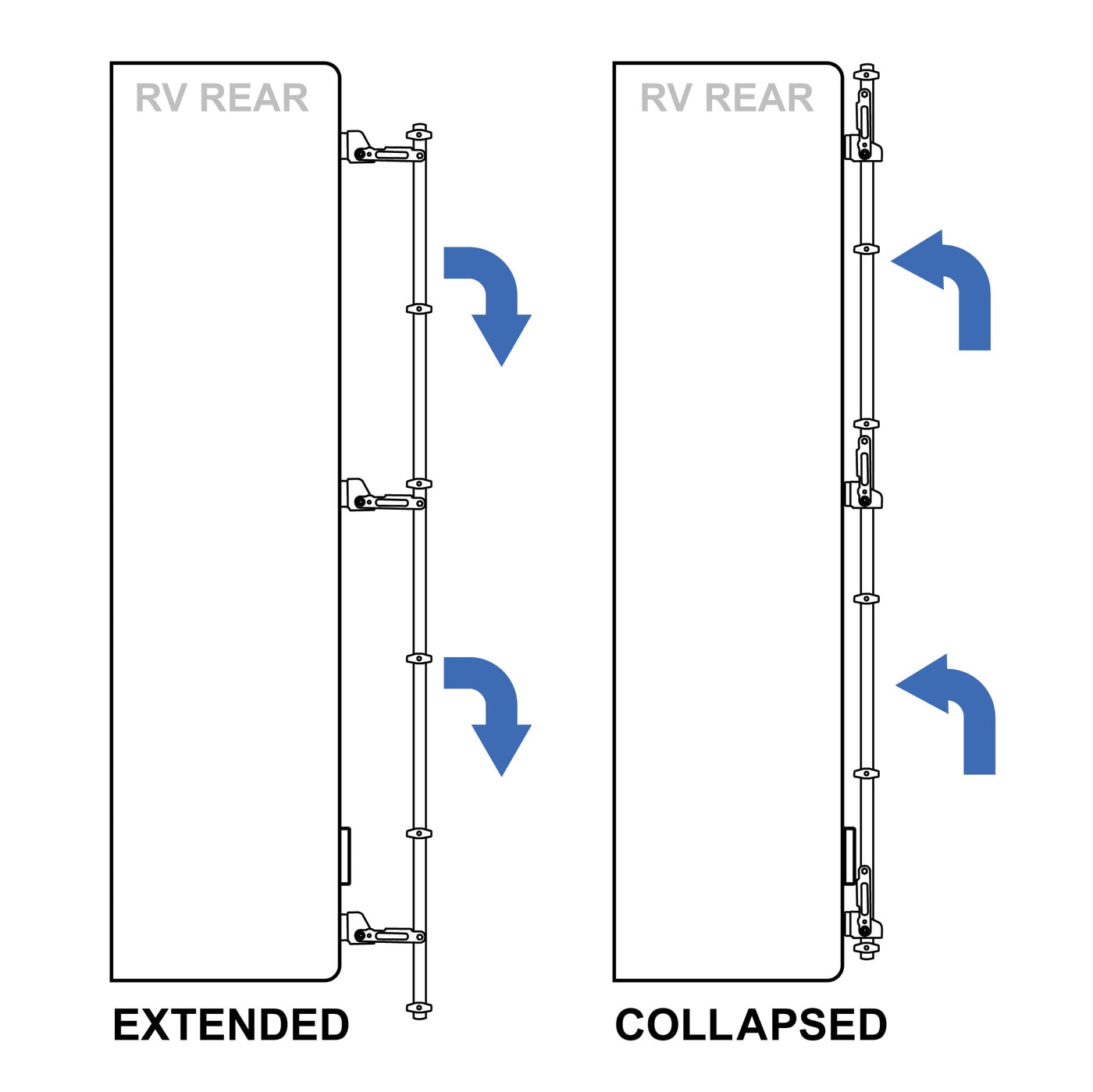 RV REAR

EXTENDED

RV REAR

COLLAPSED