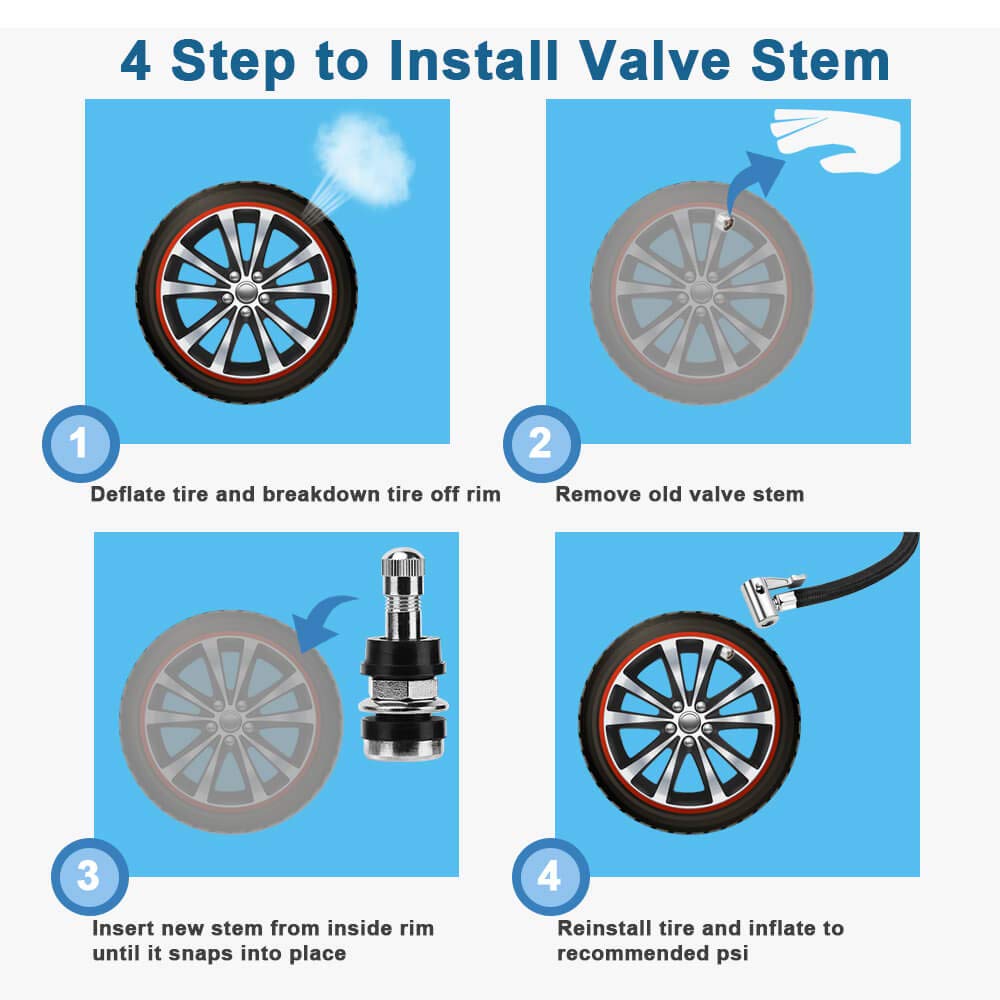 4 Step to Install Valve Stem

1

Deflate tire and breakdown tire off rim

2

Remove old valve stem

3

Insert new stem from inside rim until it snaps into place

4

Reinstall tire and inflate to recommended psi