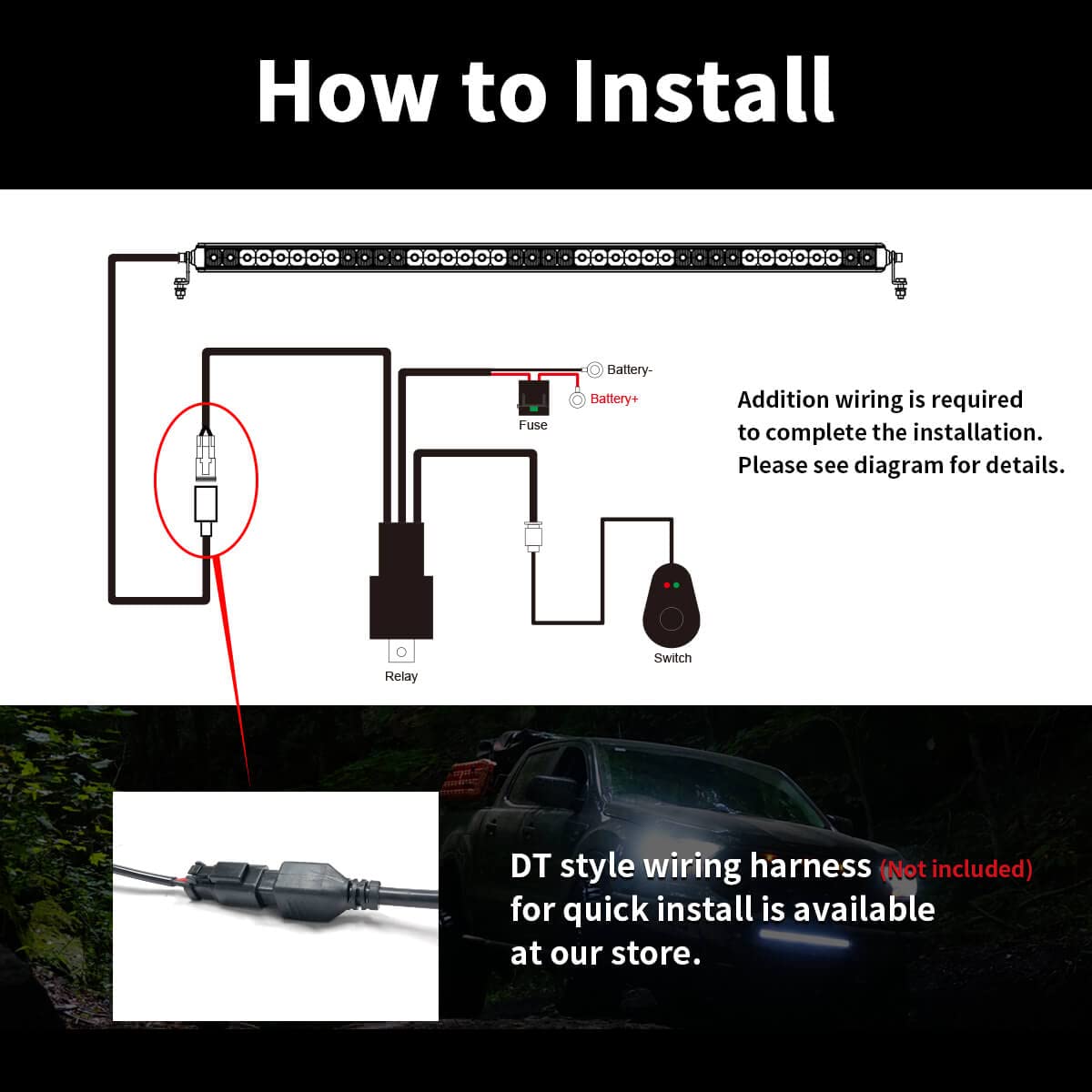 How to Install

Battery-
Battery+
Fuse
Relay
Switch

Addition wiring is required to complete the installation. Please see diagram for details.

DT style wiring harness (Not included) for quick install is available at our store.