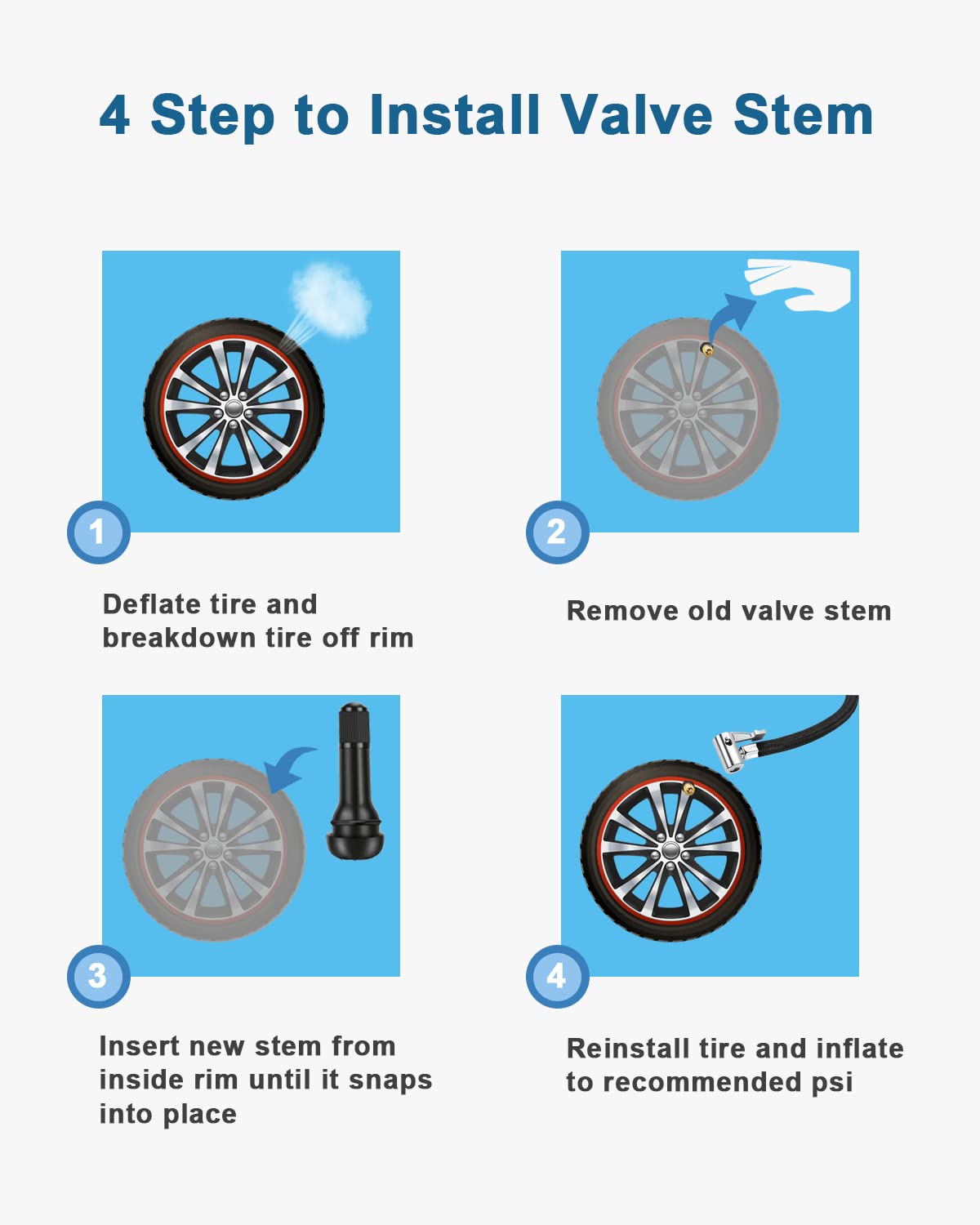 4 Step to Install Valve Stem

1

Deflate tire and breakdown tire off rim

2

Remove old valve stem

3

Insert new stem from inside rim until it snaps into place

4

Reinstall tire and inflate to recommended psi