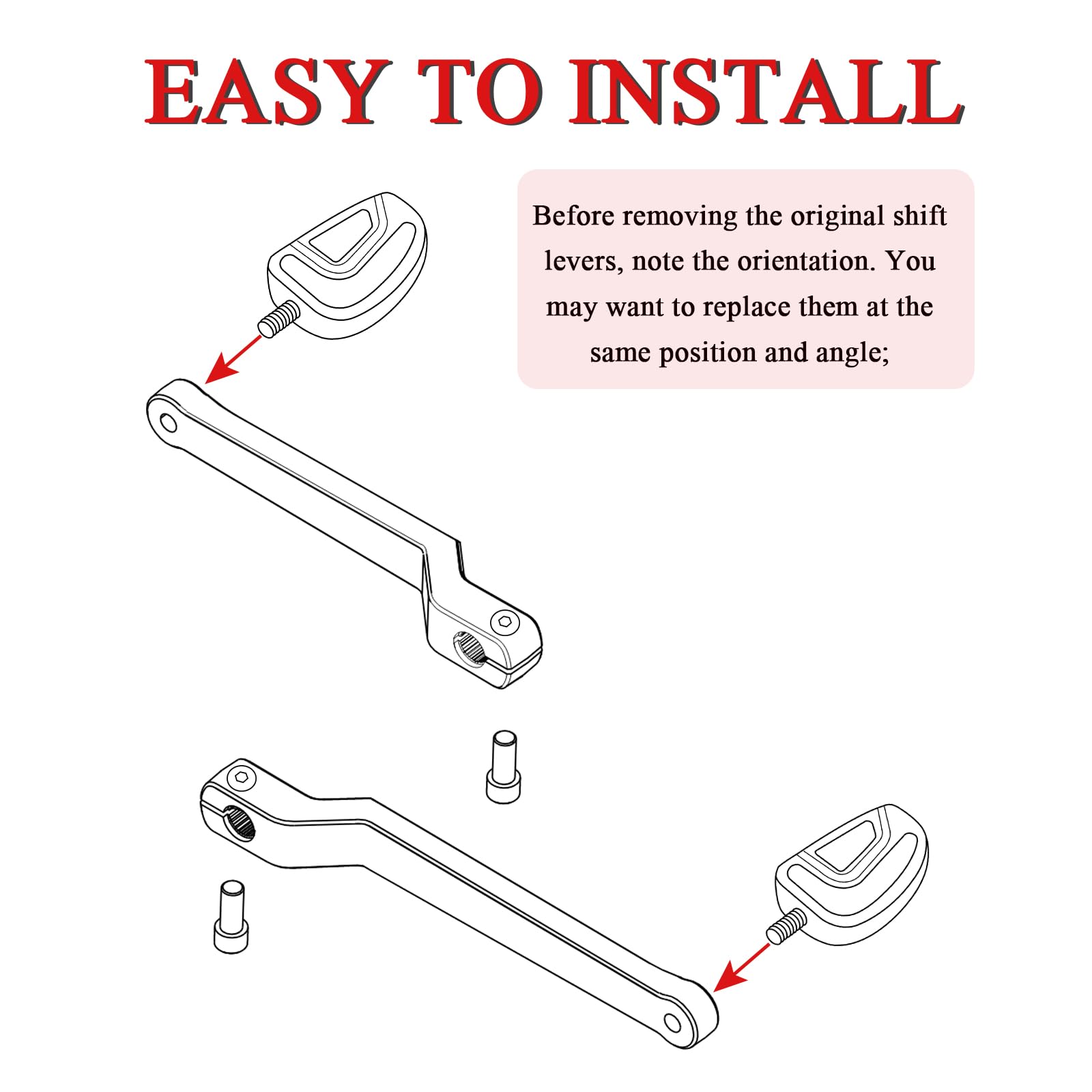 EASY TO INSTALL

Before removing the original shift levers, note the orientation. You may want to replace them at the same position and angle;