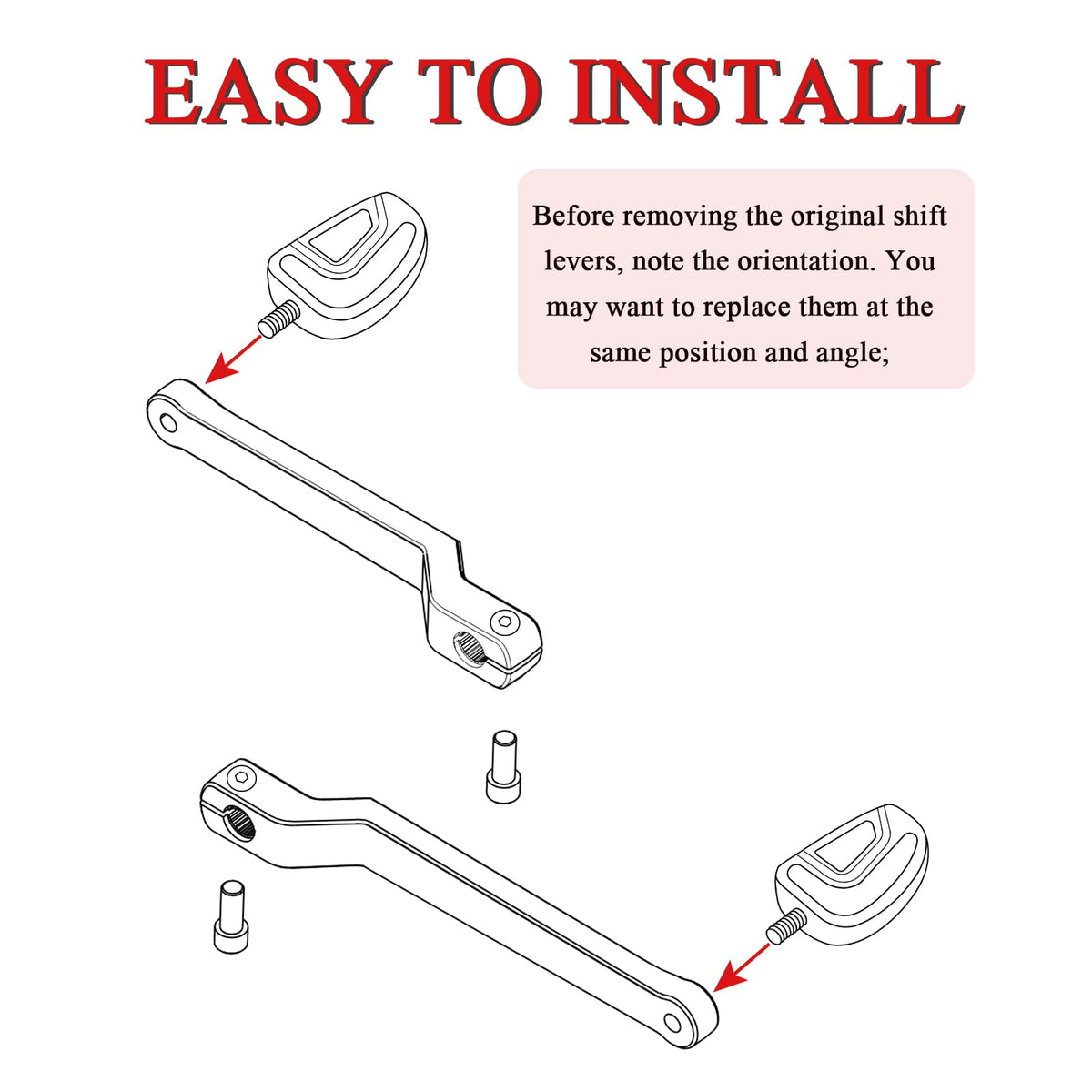 EASY TO INSTALL

Before removing the original shift levers, note the orientation. You may want to replace them at the same position and angle;