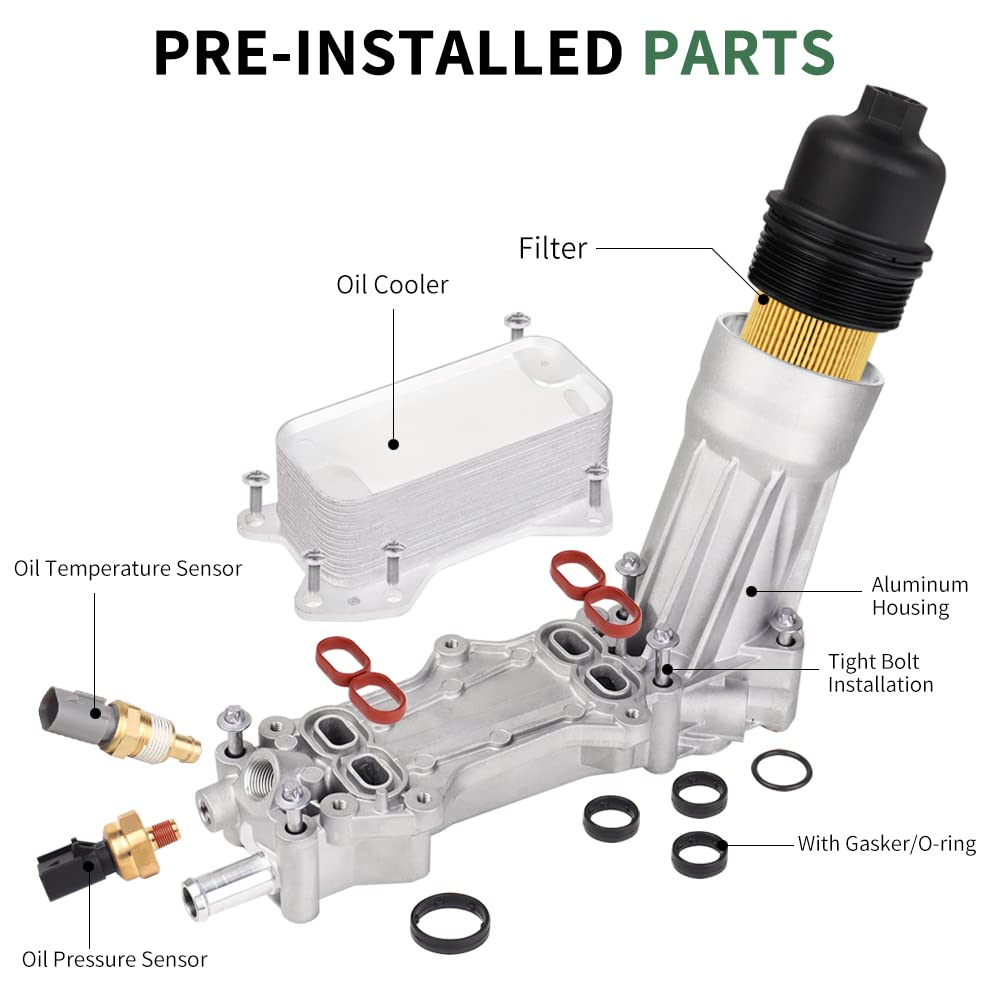 PRE-INSTALLED PARTS

Filter

Oil Cooler

Oil Temperature Sensor

Aluminum Housing

Tight Bolt Installation

With Gasker/O-ring

Oil Pressure Sensor