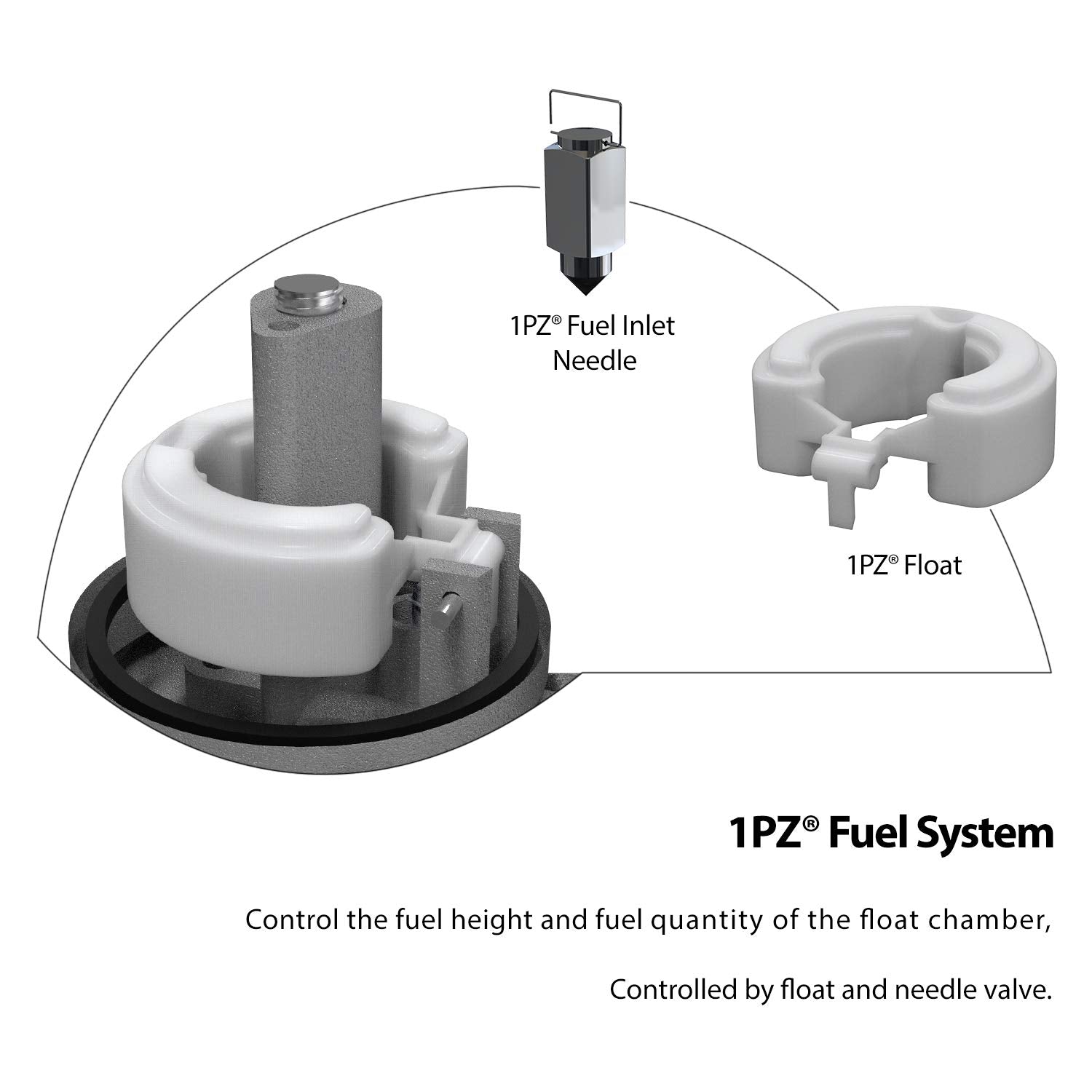 1PZ® Fuel Inlet Needle

1PZ® Float

1PZ® Fuel System

Control the fuel height and fuel quantity of the float chamber,

Controlled by float and needle valve.