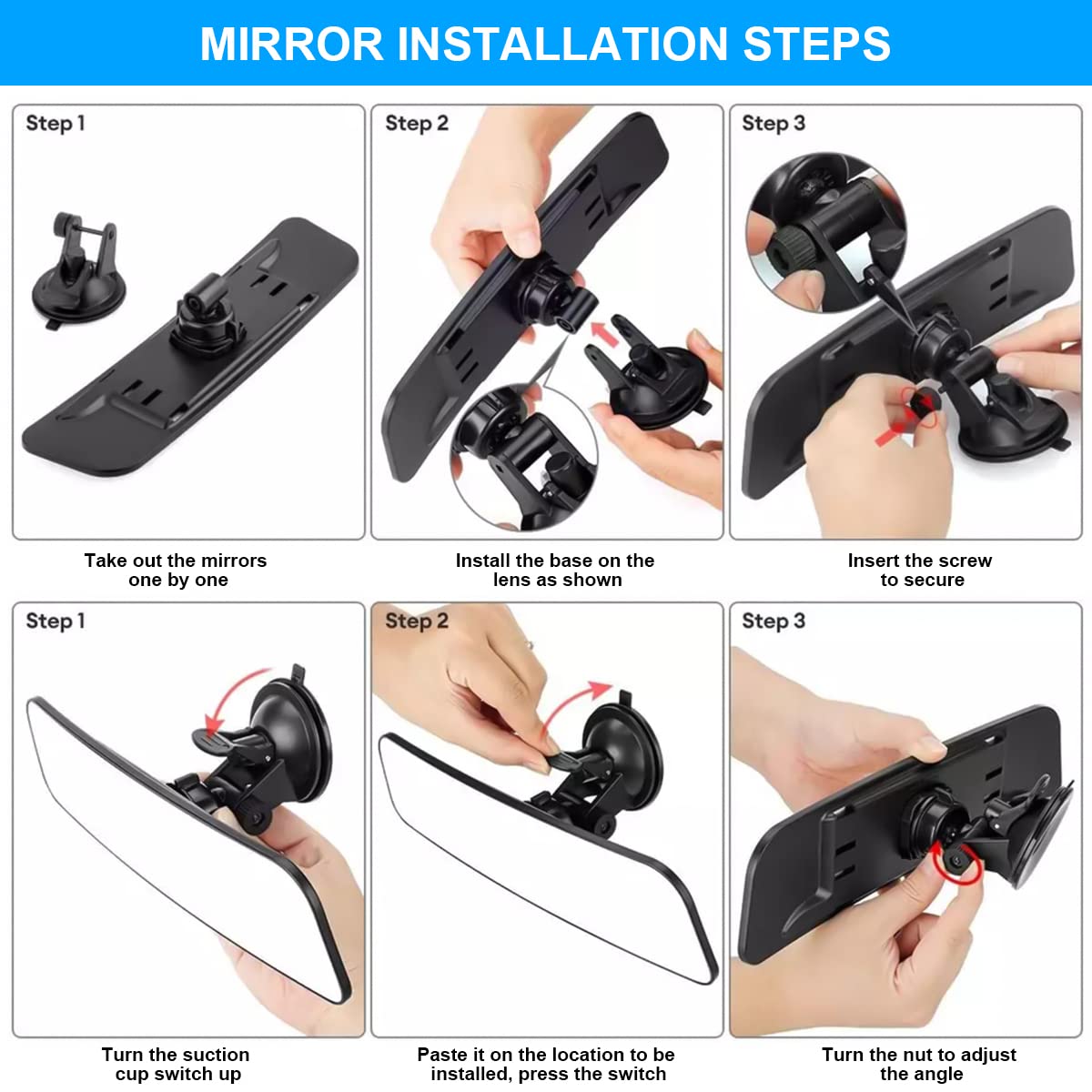 MIRROR INSTALLATION STEPS

Step 1

Take out the mirrors one by one

Step 2

Install the base on the lens as shown

Step 3

Insert the screw to secure

Step 1

Turn the suction cup switch up

Step 2

Paste it on the location to be installed, press the switch

Step 3

Turn the nut to adjust the angle