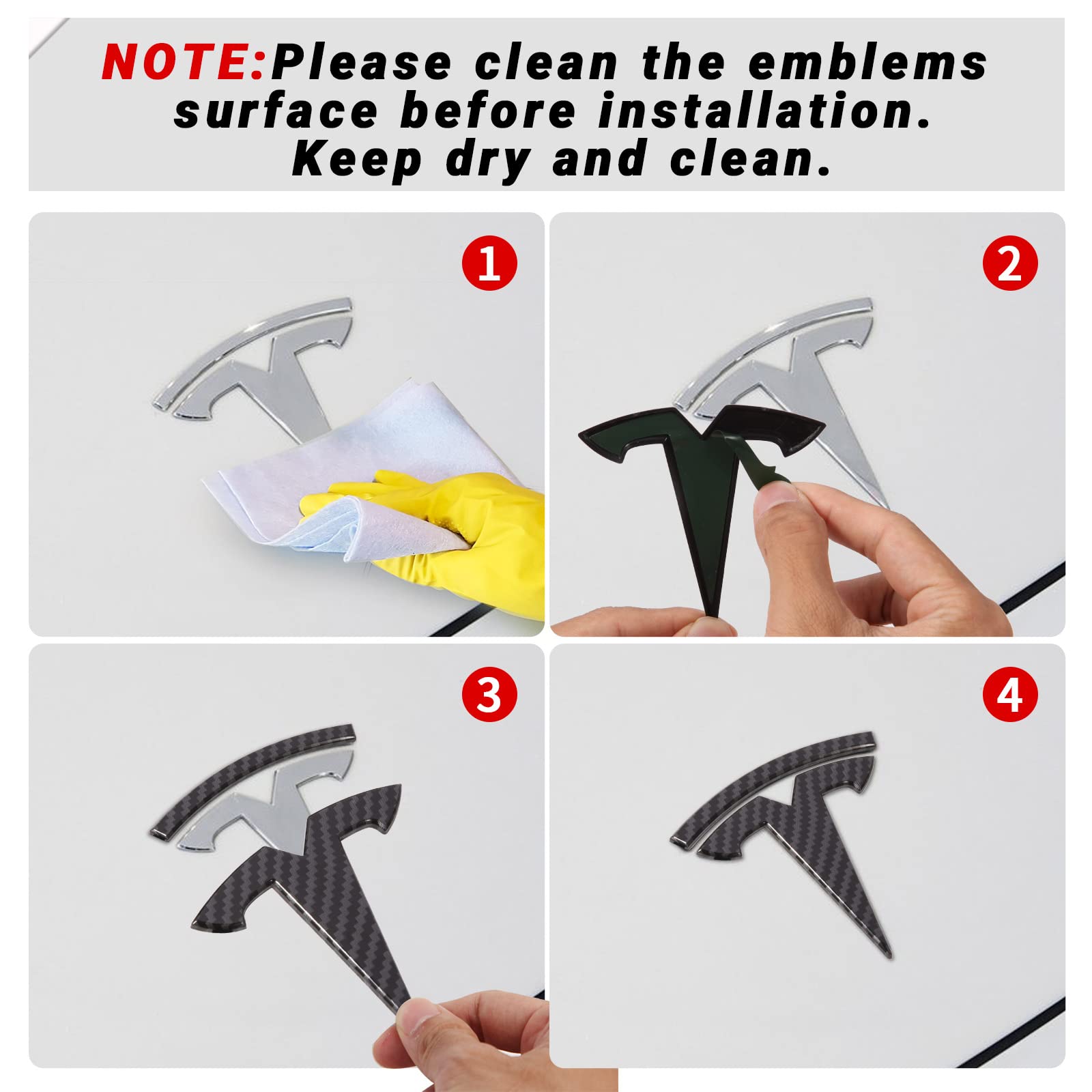 NOTE:Please clean the emblems surface before installation. Keep dry and clean.

1

2

3

4