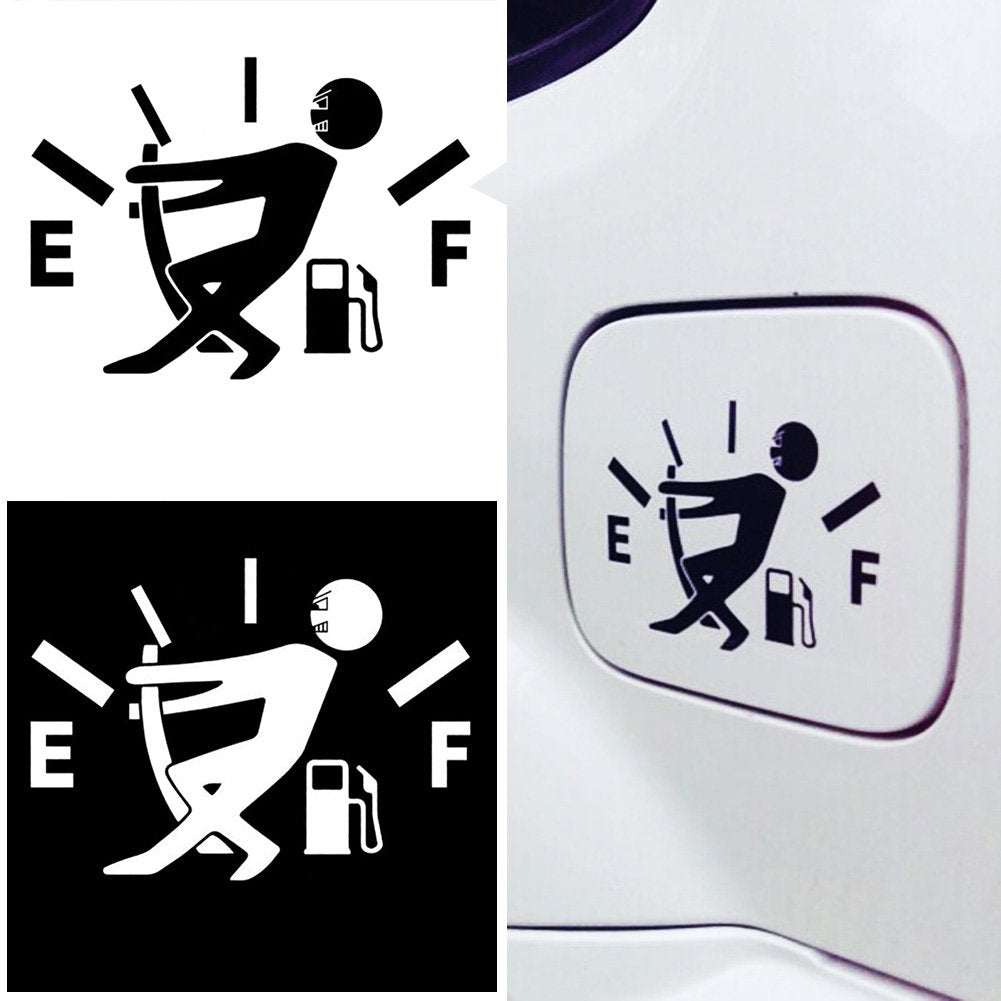 E F

E F

E F