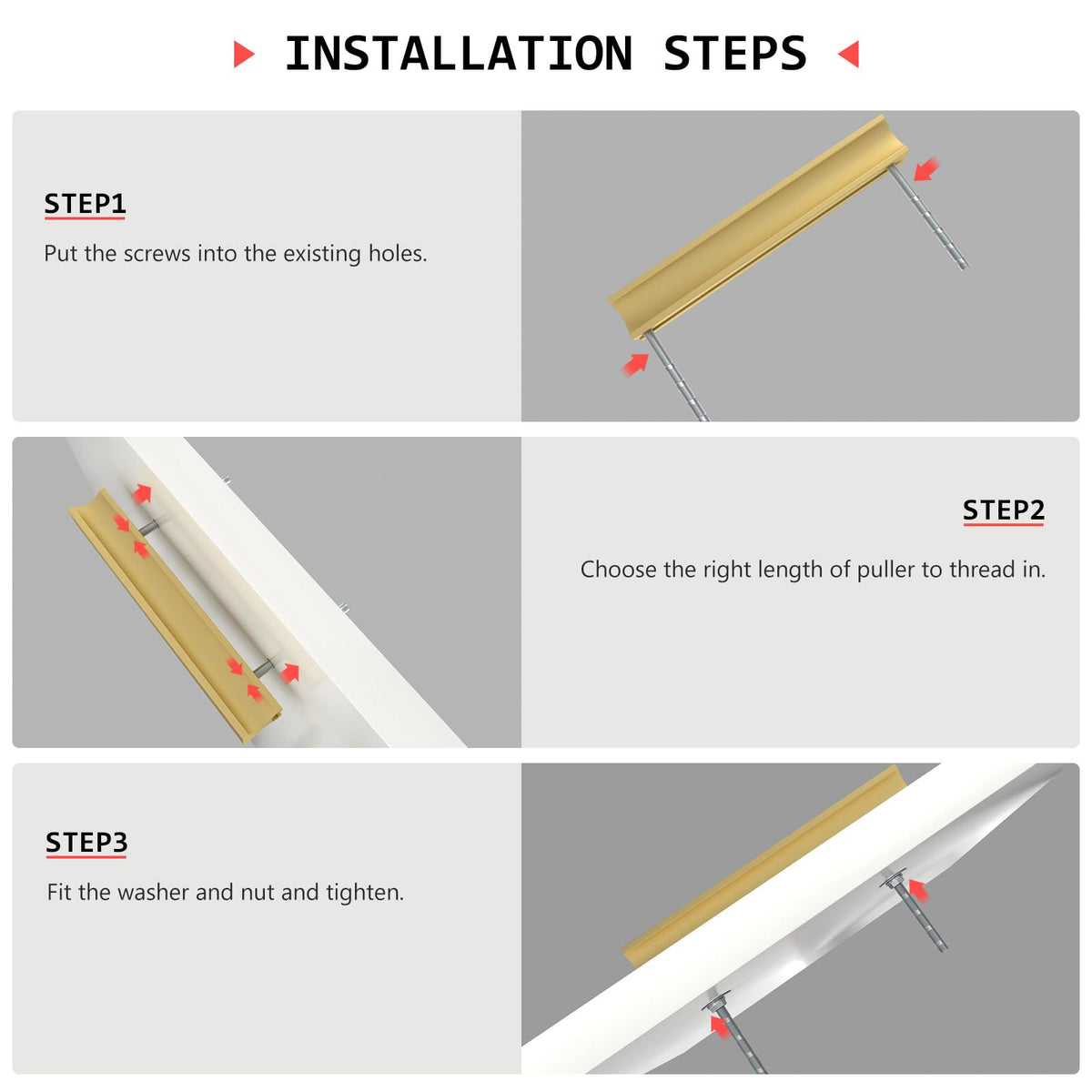 INSTALLATION STEPS

STEP1

Put the screws into the existing holes.

STEP2

Choose the right length of puller to thread in.

STEP3

Fit the washer and nut and tighten.