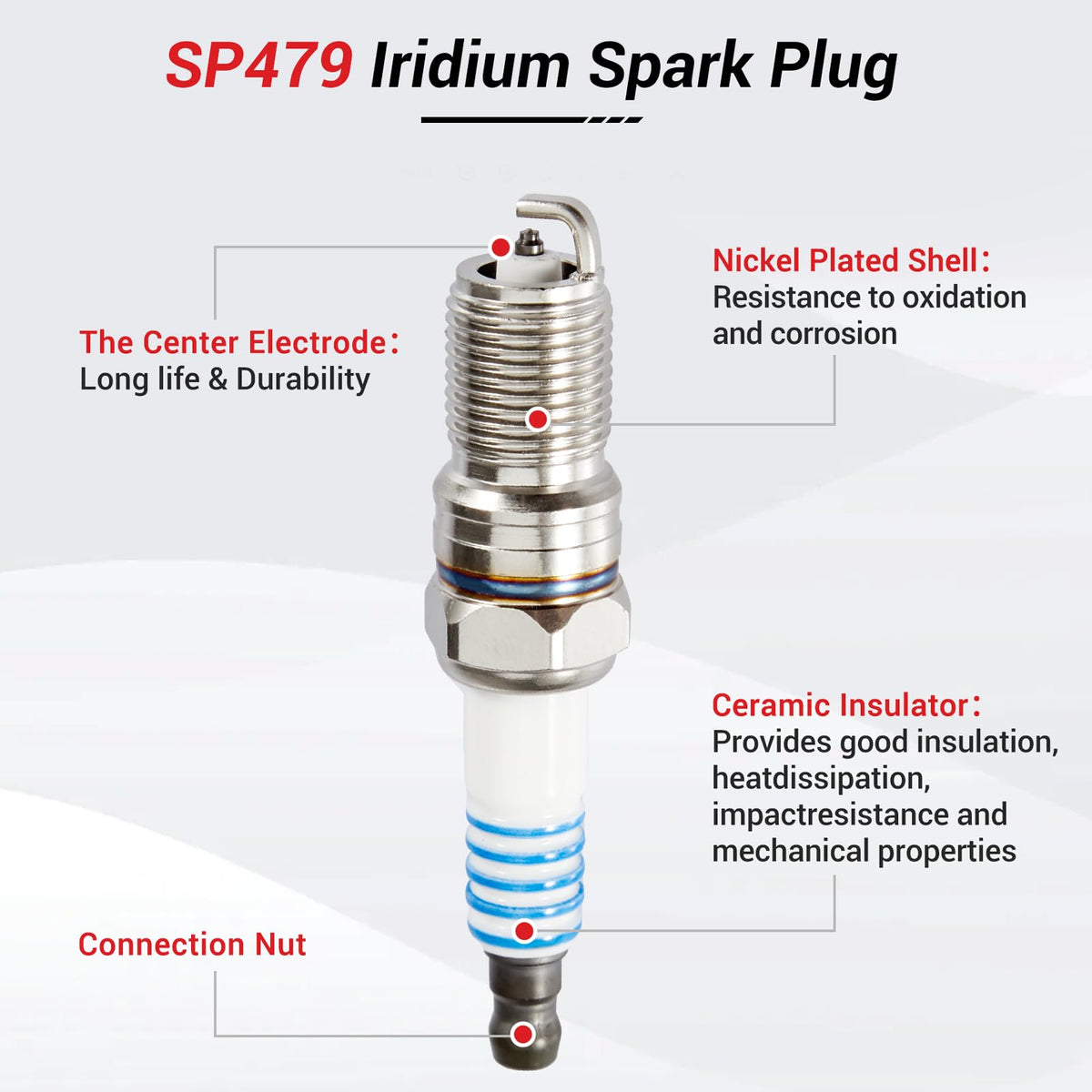 SP479 Iridium Spark Plug

The Center Electrode：
Long life & Durability

Nickel Plated Shell：
Resistance to oxidation and corrosion

Ceramic Insulator：
Provides good insulation, heatdissipation, impactresistance and mechanical properties

Connection Nut