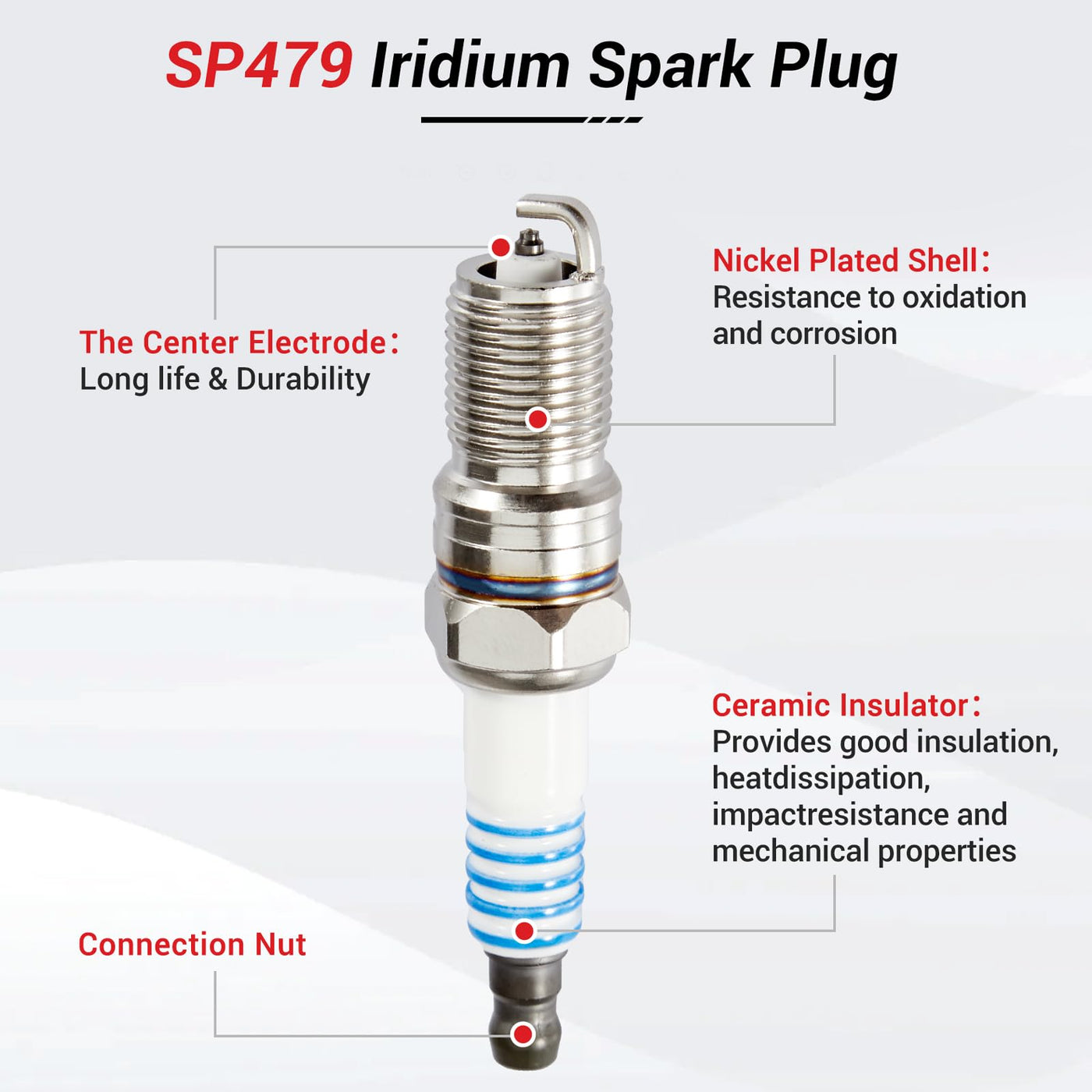 SP479 Iridium Spark Plug

The Center Electrode：
Long life & Durability

Nickel Plated Shell：
Resistance to oxidation and corrosion

Ceramic Insulator：
Provides good insulation, heatdissipation, impactresistance and mechanical properties

Connection Nut