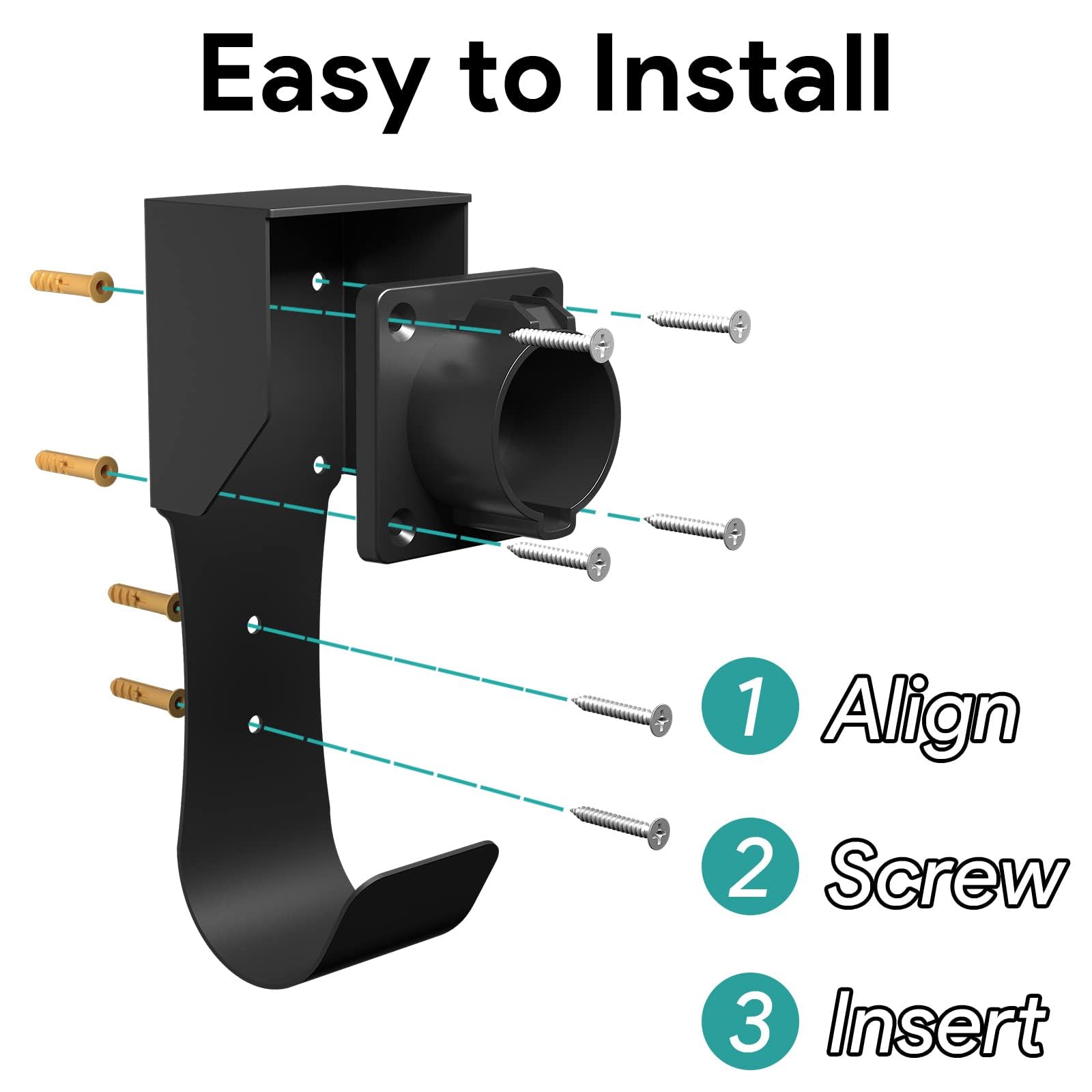 Easy to Install

1 Align

2 Screw

3 Insert