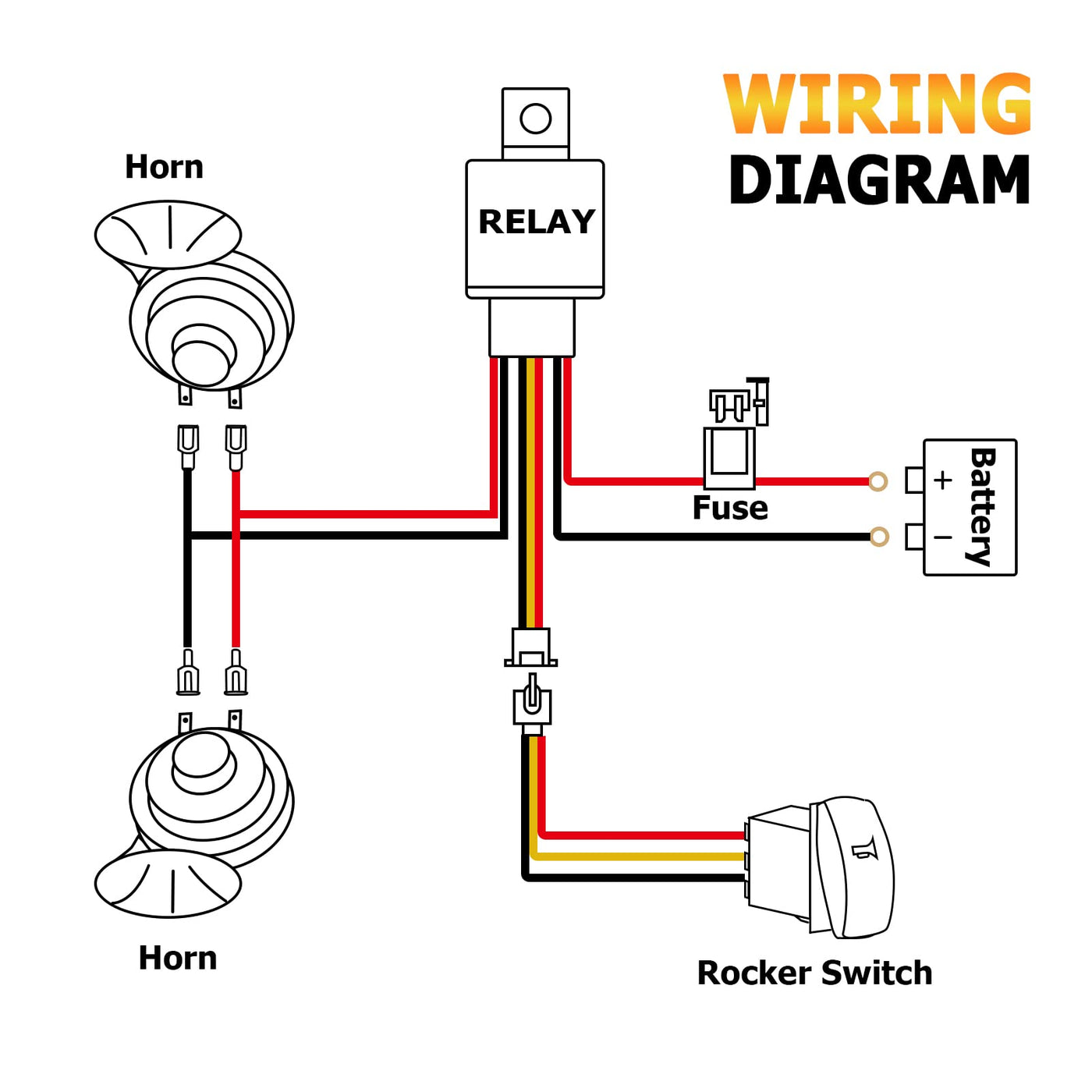 WIRING
DIAGRAM

Horn

RELAY

Fuse

Battery
+
−

Horn

Rocker Switch