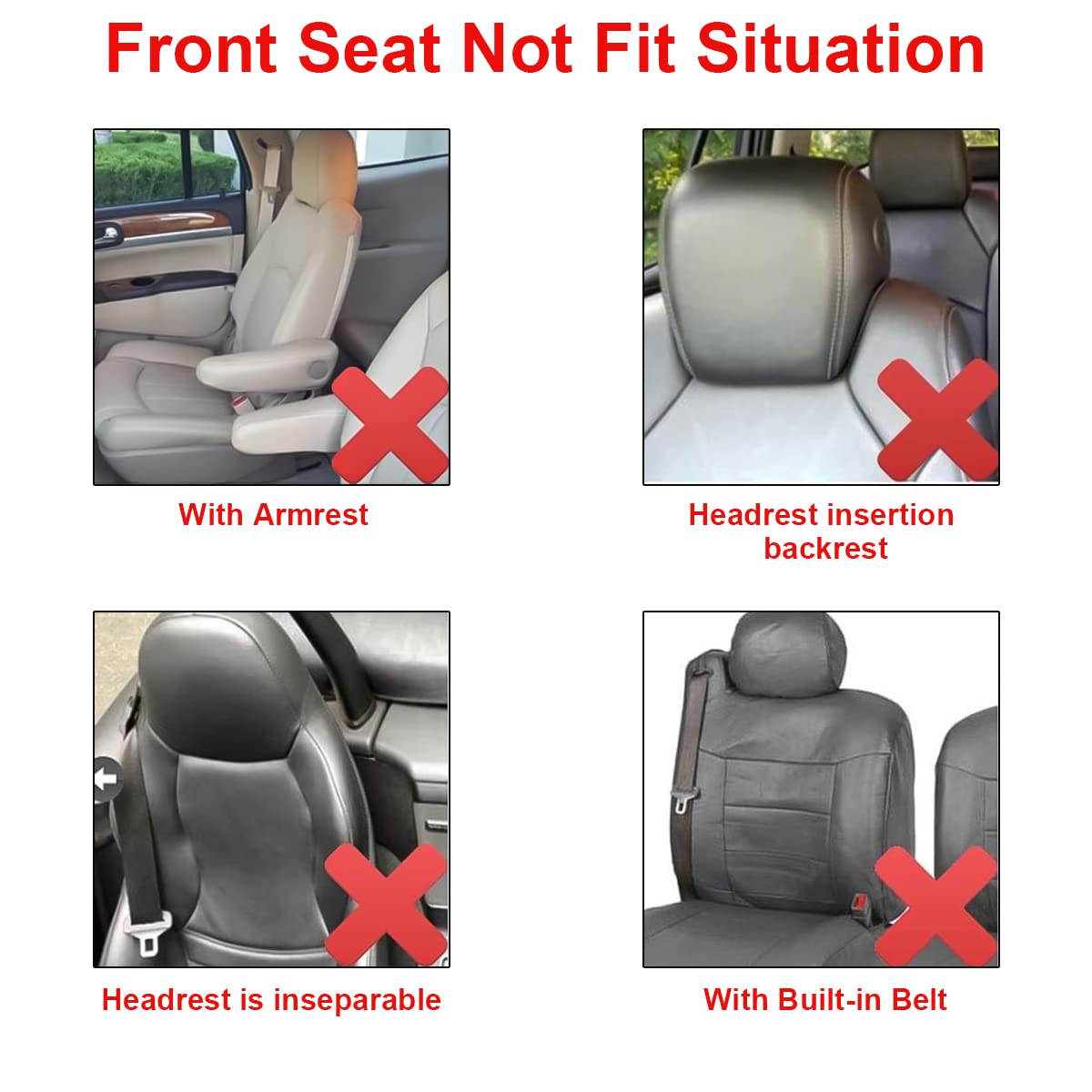 Front Seat Not Fit Situation

With Armrest

Headrest insertion backrest

Headrest is inseparable

With Built-in Belt