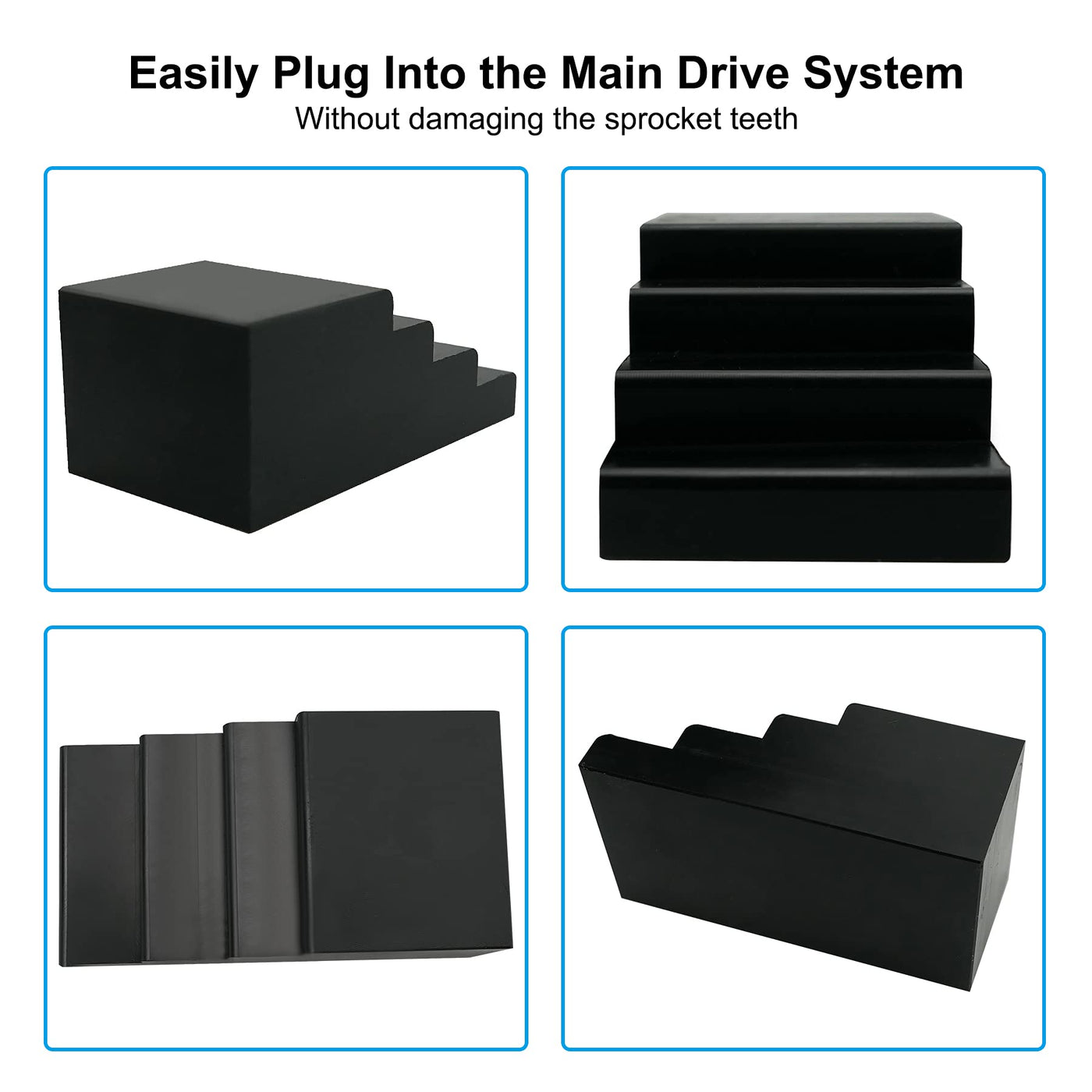 Easily Plug Into the Main Drive System
Without damaging the sprocket teeth