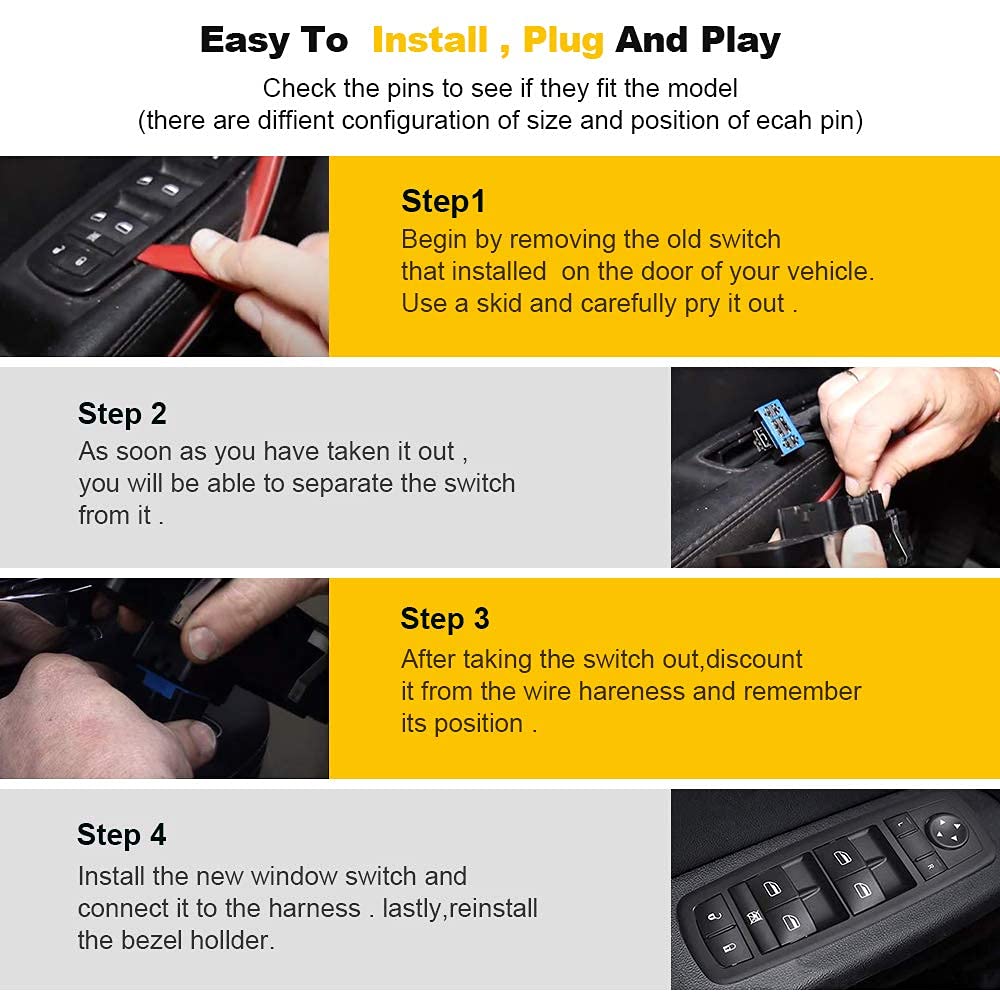 Easy To Install , Plug And Play

Check the pins to see if they fit the model
(there are diffient configuration of size and position of ecah pin)

Step1
Begin by removing the old switch that installed on the door of your vehicle. Use a skid and carefully pry it out .

Step 2
As soon as you have taken it out , you will be able to separate the switch from it .

Step 3
After taking the switch out,discount it from the wire hareness and remember its position .

Step 4
Install the new window switch and connect it to the harness . lastly,reinstall the bezel hollder.