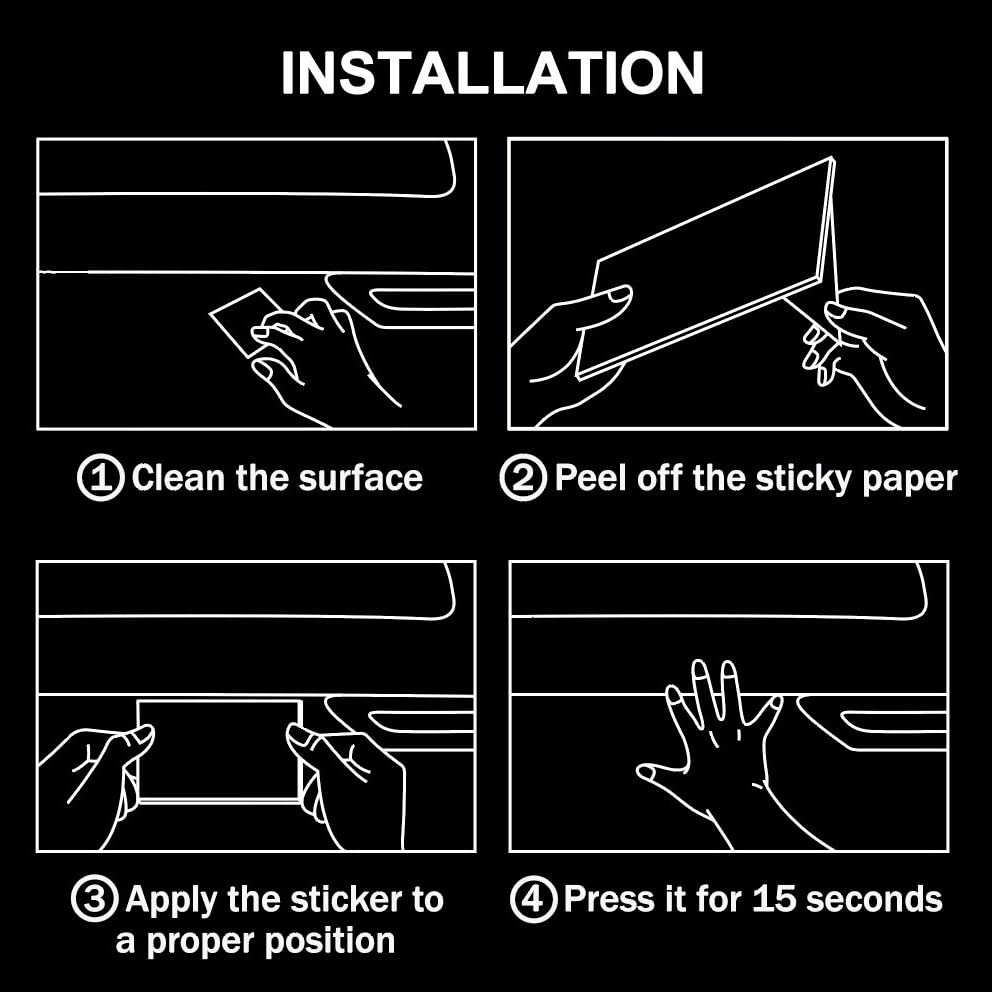 INSTALLATION

① Clean the surface

② Peel off the sticky paper

③ Apply the sticker to a proper position

④ Press it for 15 seconds