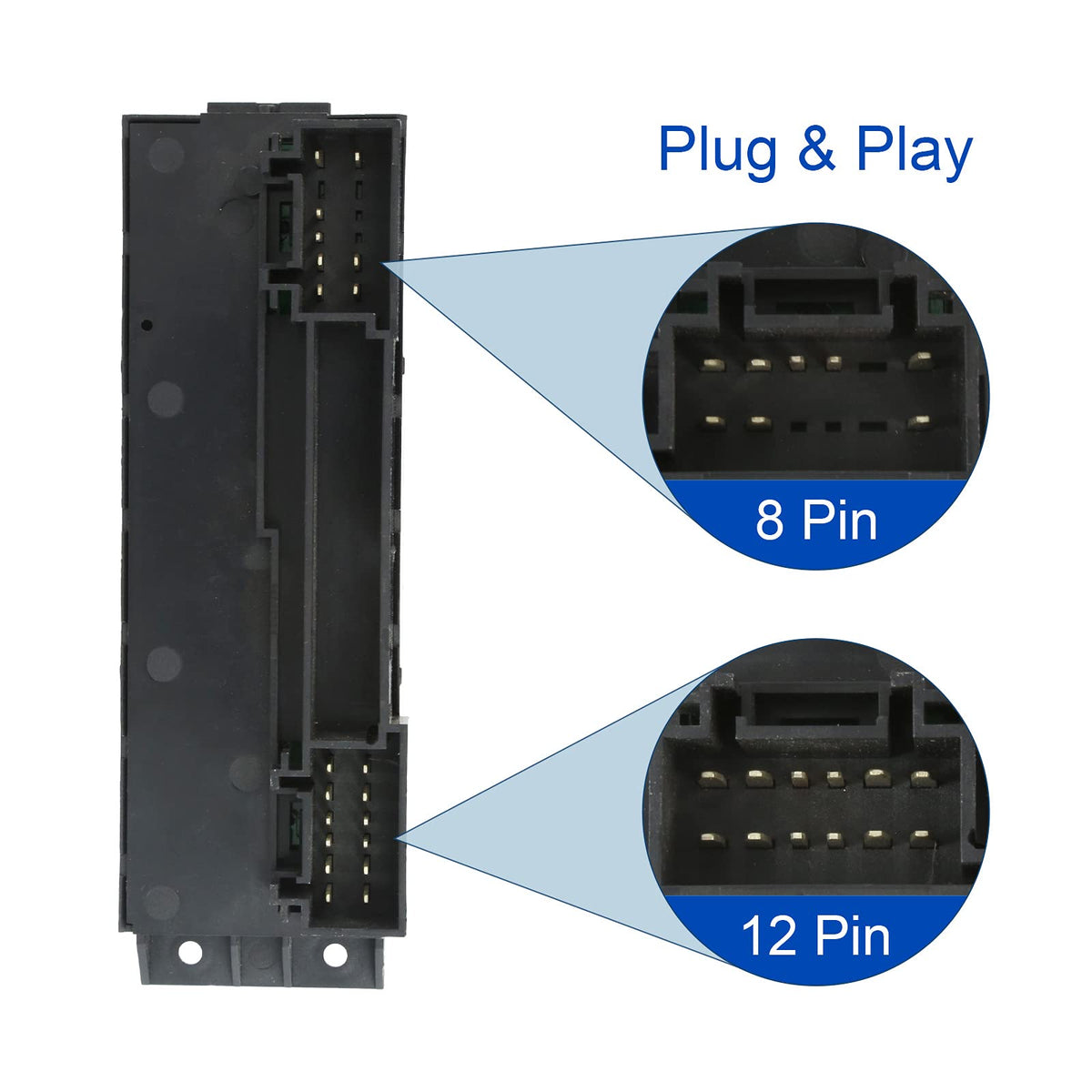 Plug & Play

8 Pin

12 Pin