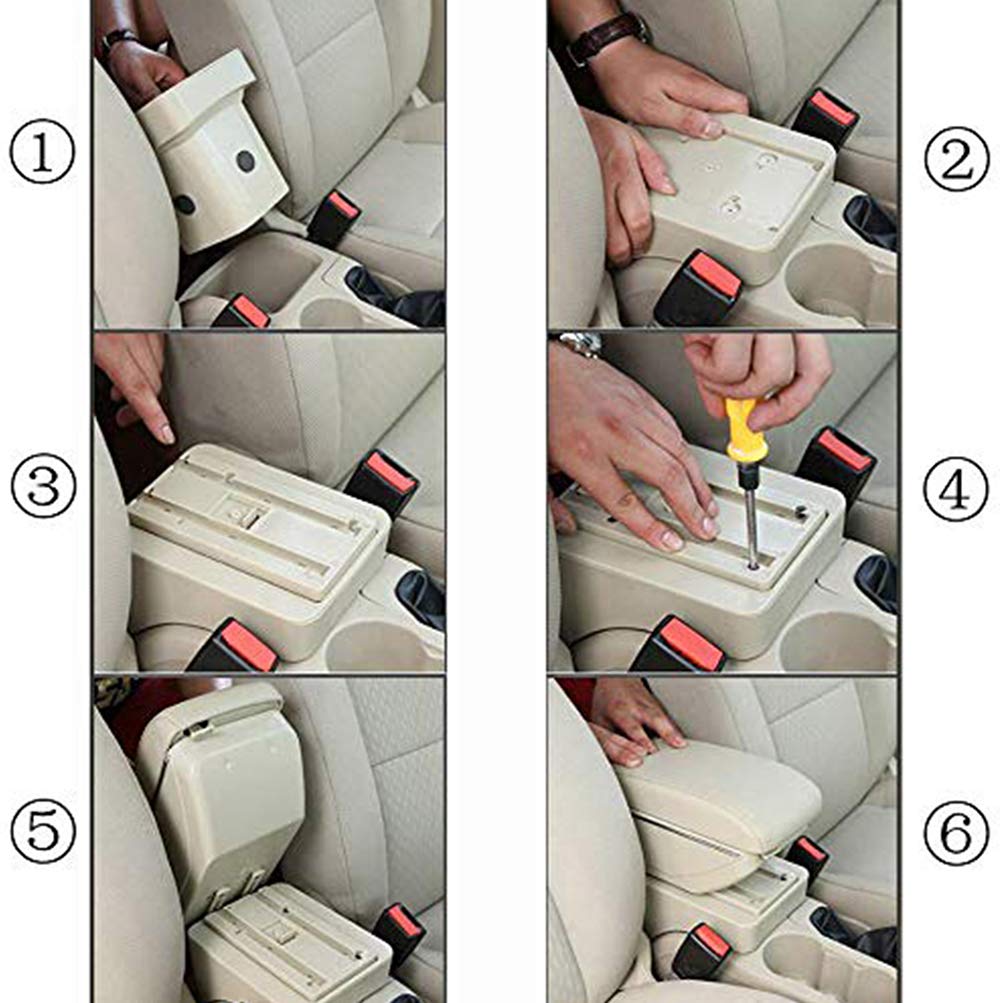 ①
②
③
④
⑤
⑥