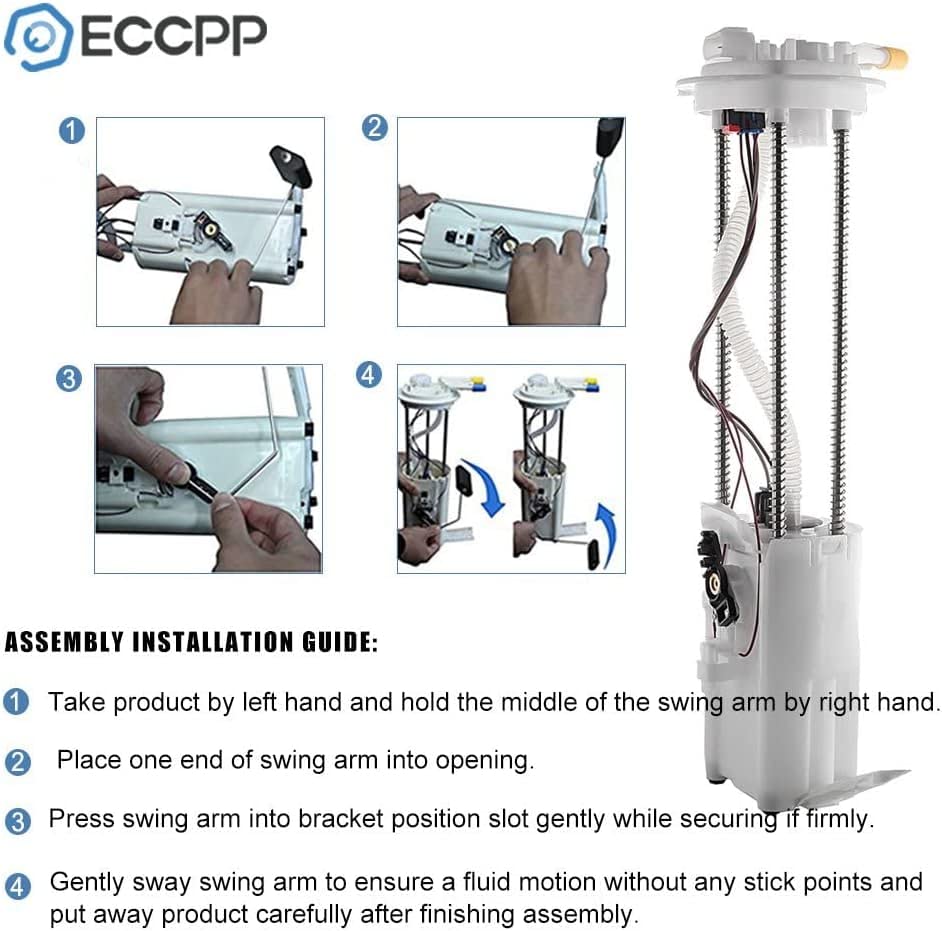 ECCPP

1

2

3

4

ASSEMBLY INSTALLATION GUIDE:

1 Take product by left hand and hold the middle of the swing arm by right hand.

2 Place one end of swing arm into opening.

3 Press swing arm into bracket position slot gently while securing if firmly.

4 Gently sway swing arm to ensure a fluid motion without any stick points and put away product carefully after finishing assembly.