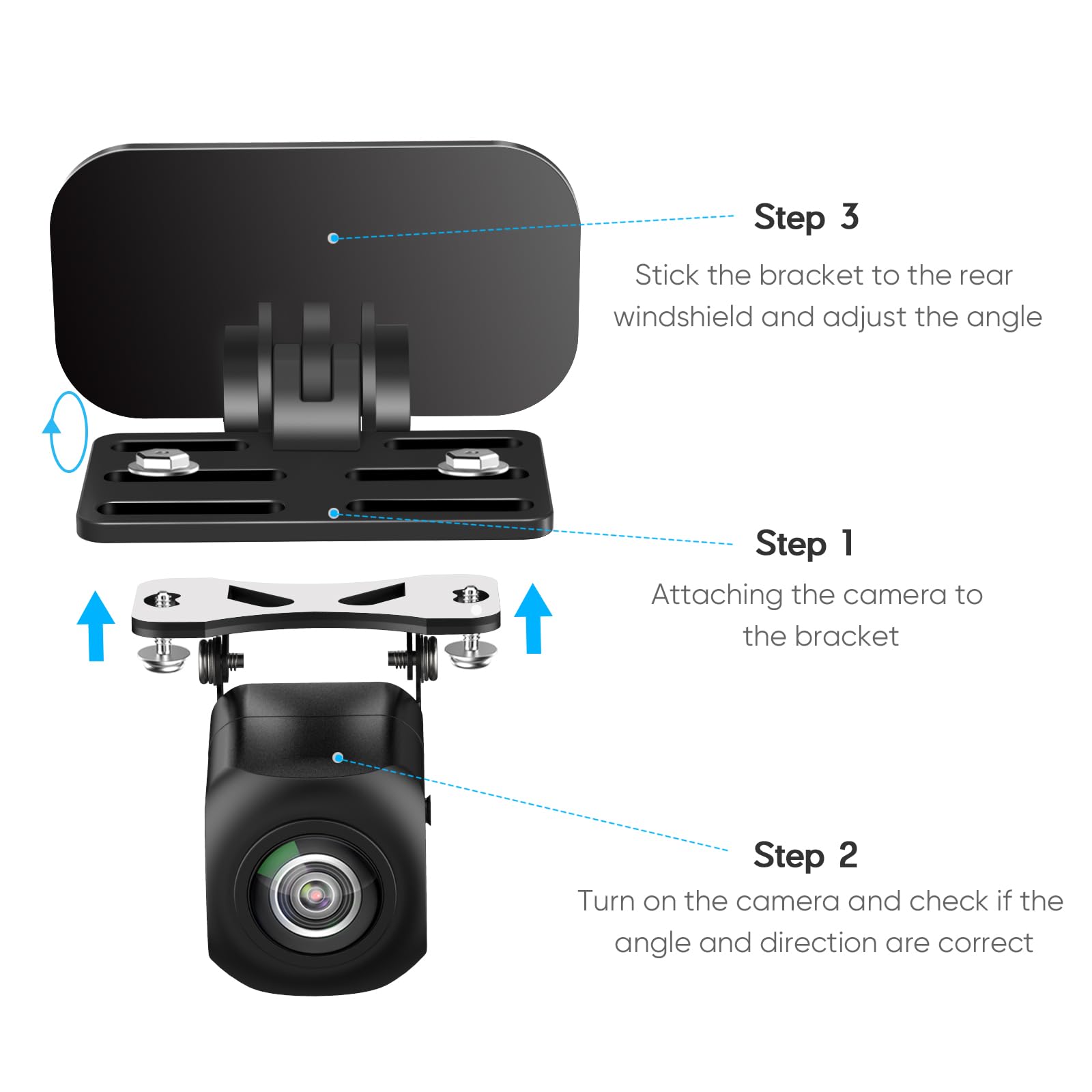 Step 3

Stick the bracket to the rear windshield and adjust the angle

Step 1

Attaching the camera to the bracket

Step 2

Turn on the camera and check if the angle and direction are correct