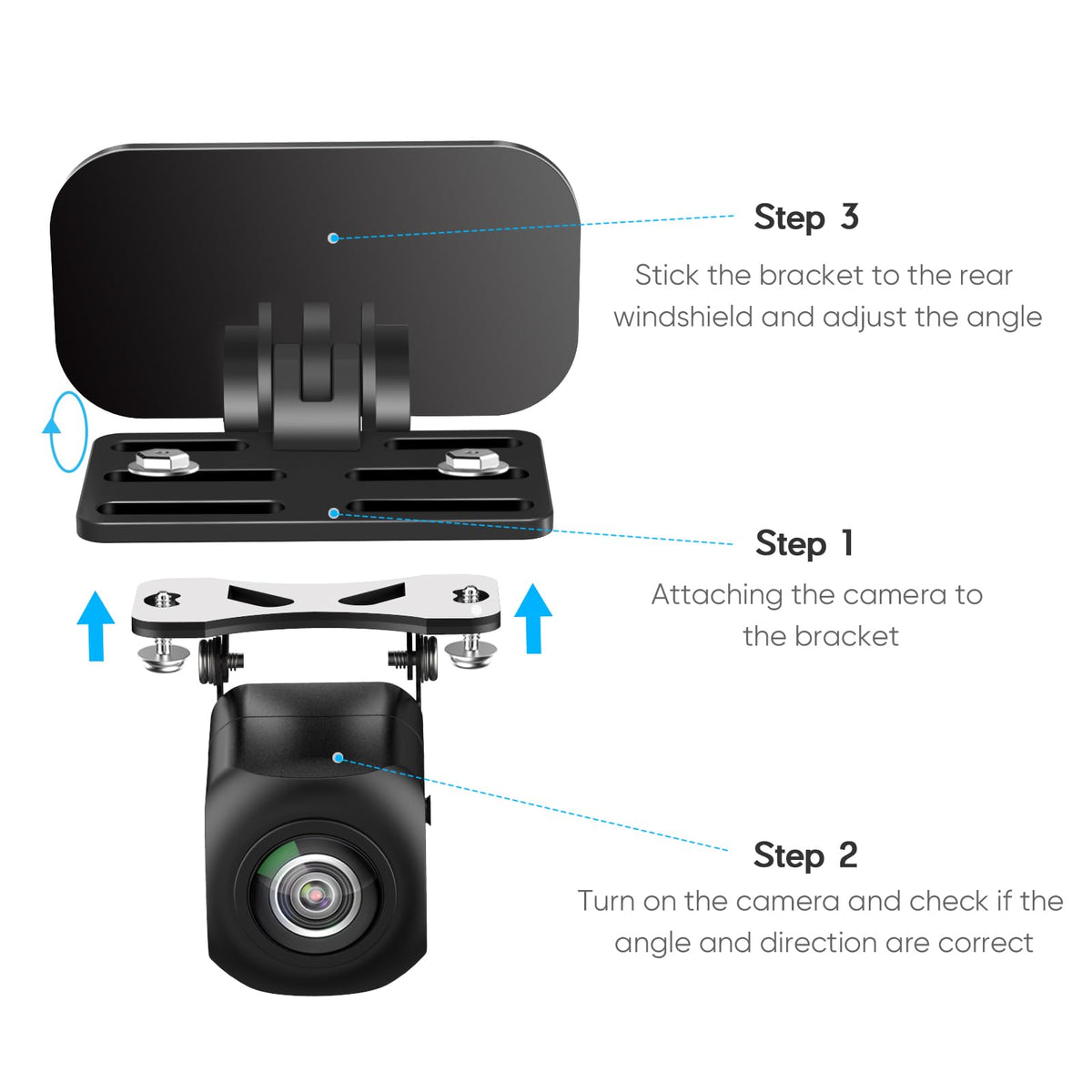 Step 3
Stick the bracket to the rear windshield and adjust the angle

Step 1
Attaching the camera to the bracket

Step 2
Turn on the camera and check if the angle and direction are correct