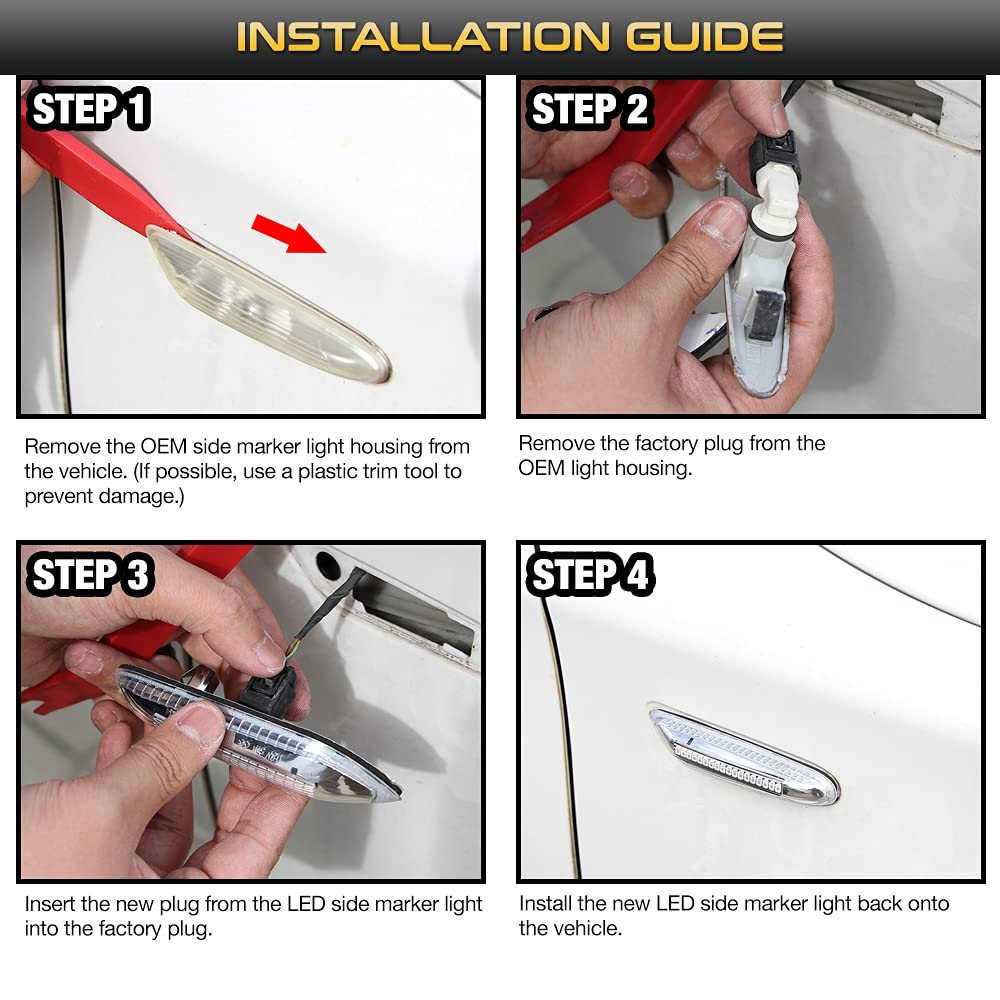 INSTALLATION GUIDE

STEP 1

Remove the OEM side marker light housing from the vehicle. (If possible, use a plastic trim tool to prevent damage.)

STEP 2

Remove the factory plug from the OEM light housing.

STEP 3

Insert the new plug from the LED side marker light into the factory plug.

STEP 4

Install the new LED side marker light back onto the vehicle.