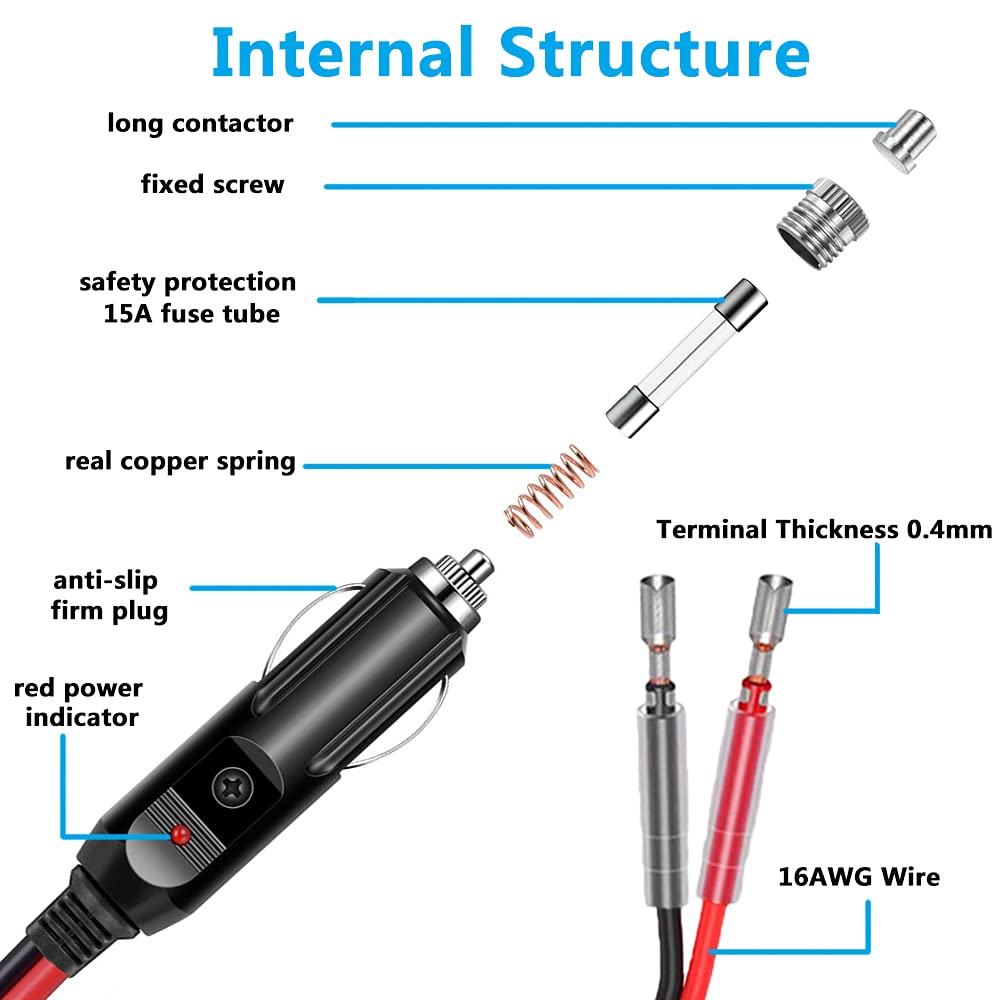 Internal Structure

long contactor

fixed screw

safety protection
15A fuse tube

real copper spring

Terminal Thickness 0.4mm

anti-slip
firm plug

red power
indicator

16AWG Wire