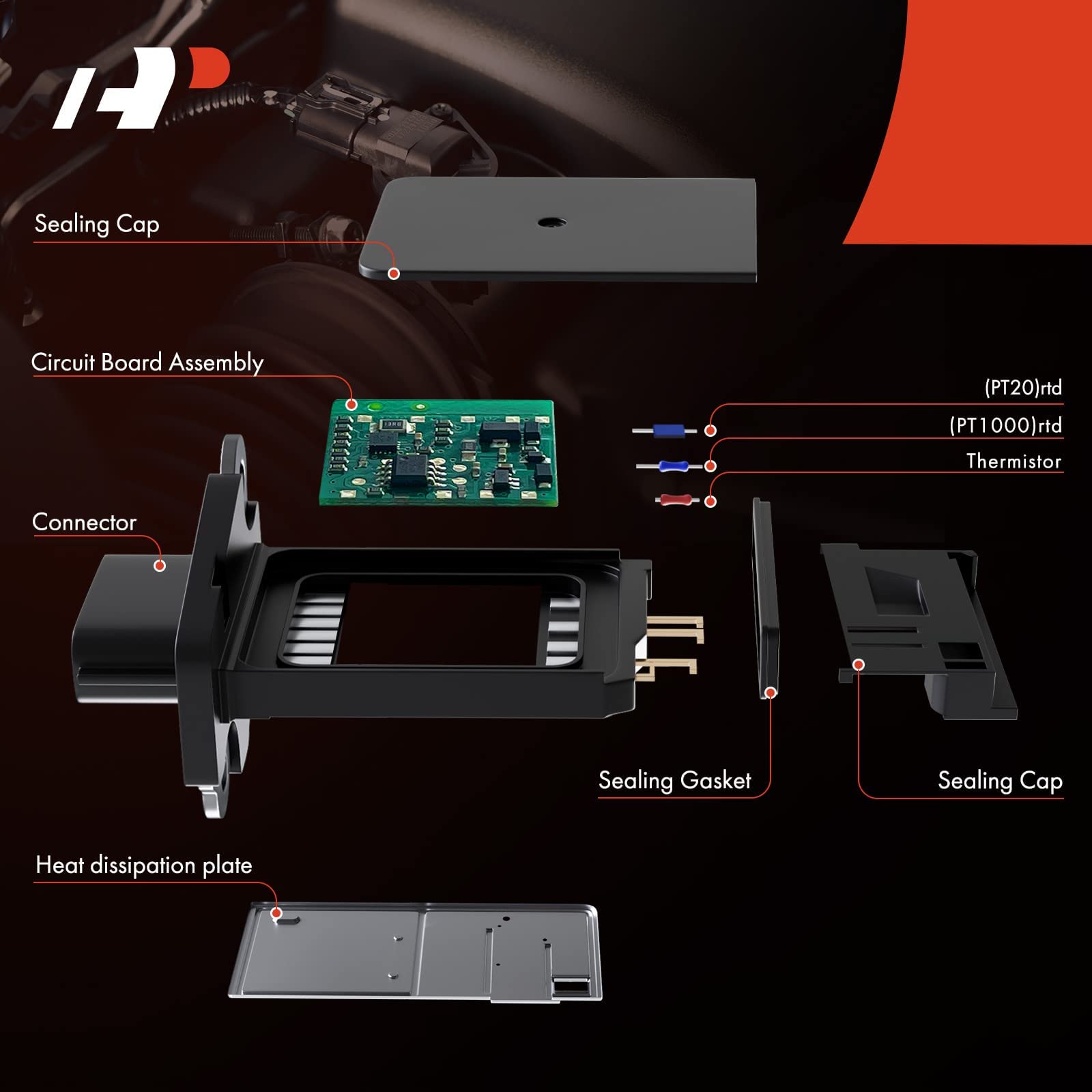 Sealing Cap

Circuit Board Assembly

(PT20)rtd

(PT1000)rtd

Thermistor

Connector

Sealing Gasket

Sealing Cap

Heat dissipation plate