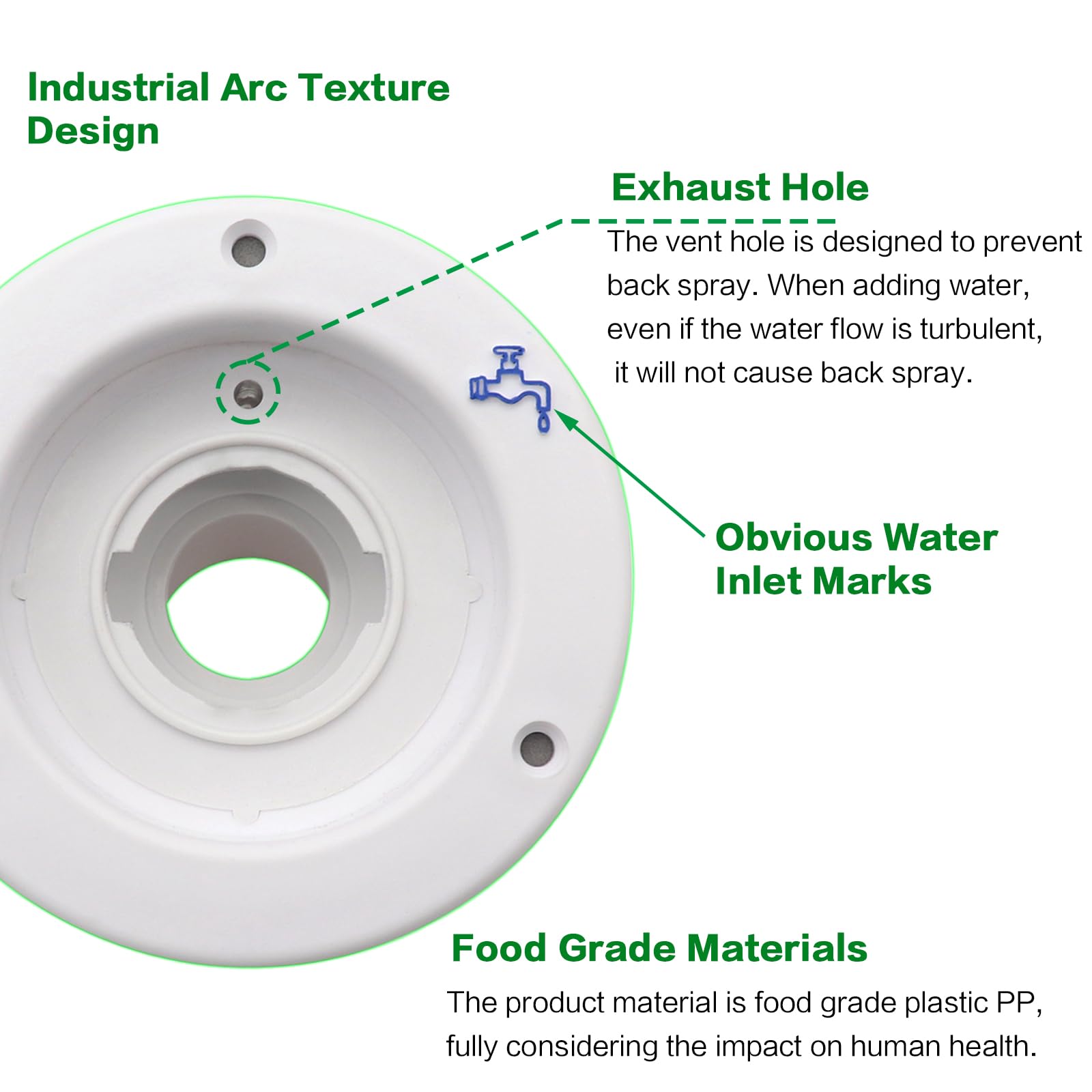 Industrial Arc Texture Design

Exhaust Hole

The vent hole is designed to prevent back spray. When adding water, even if the water flow is turbulent, it will not cause back spray.

Obvious Water Inlet Marks

Food Grade Materials

The product material is food grade plastic PP, fully considering the impact on human health.