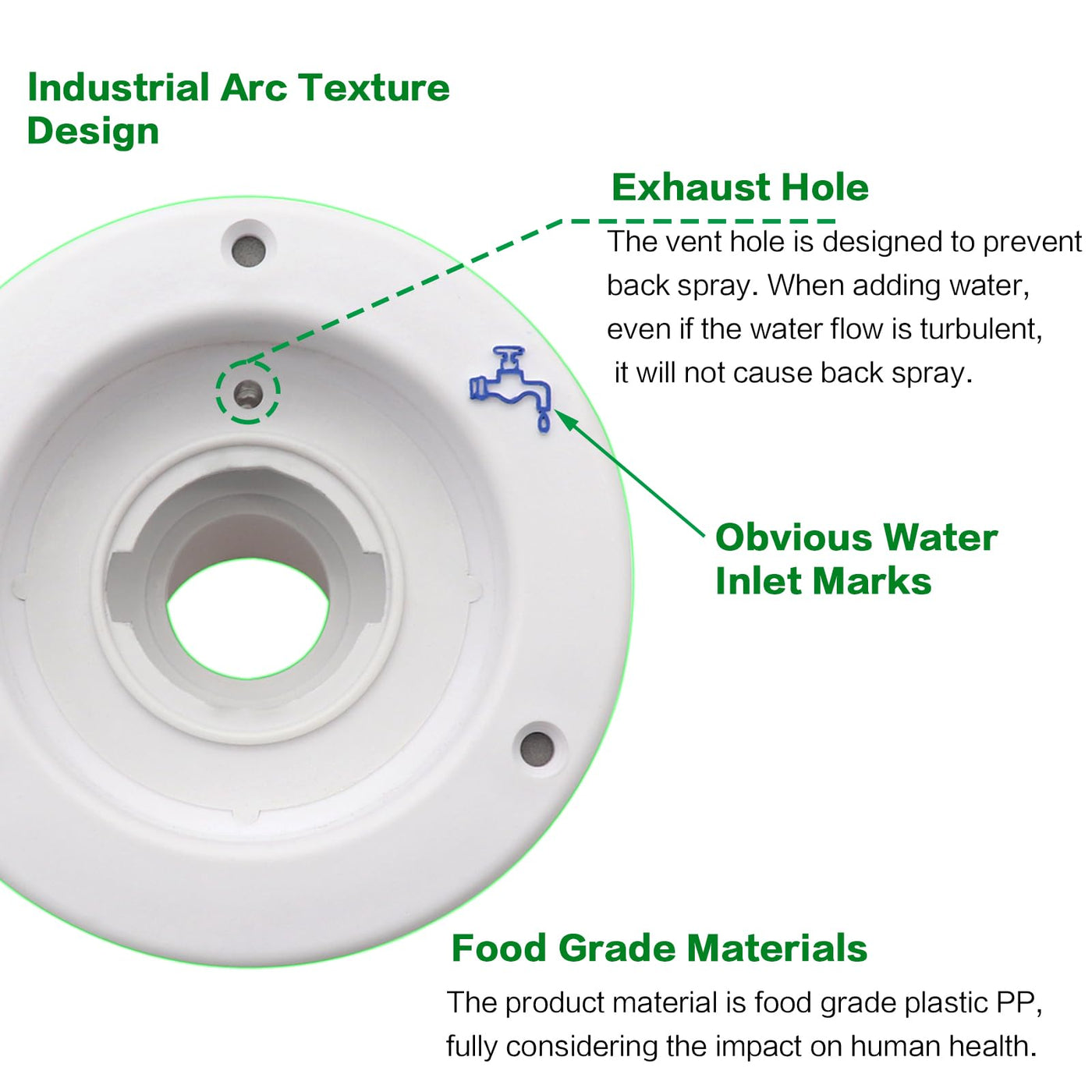 Industrial Arc Texture Design

Exhaust Hole
The vent hole is designed to prevent back spray. When adding water, even if the water flow is turbulent, it will not cause back spray.

Obvious Water Inlet Marks

Food Grade Materials
The product material is food grade plastic PP, fully considering the impact on human health.