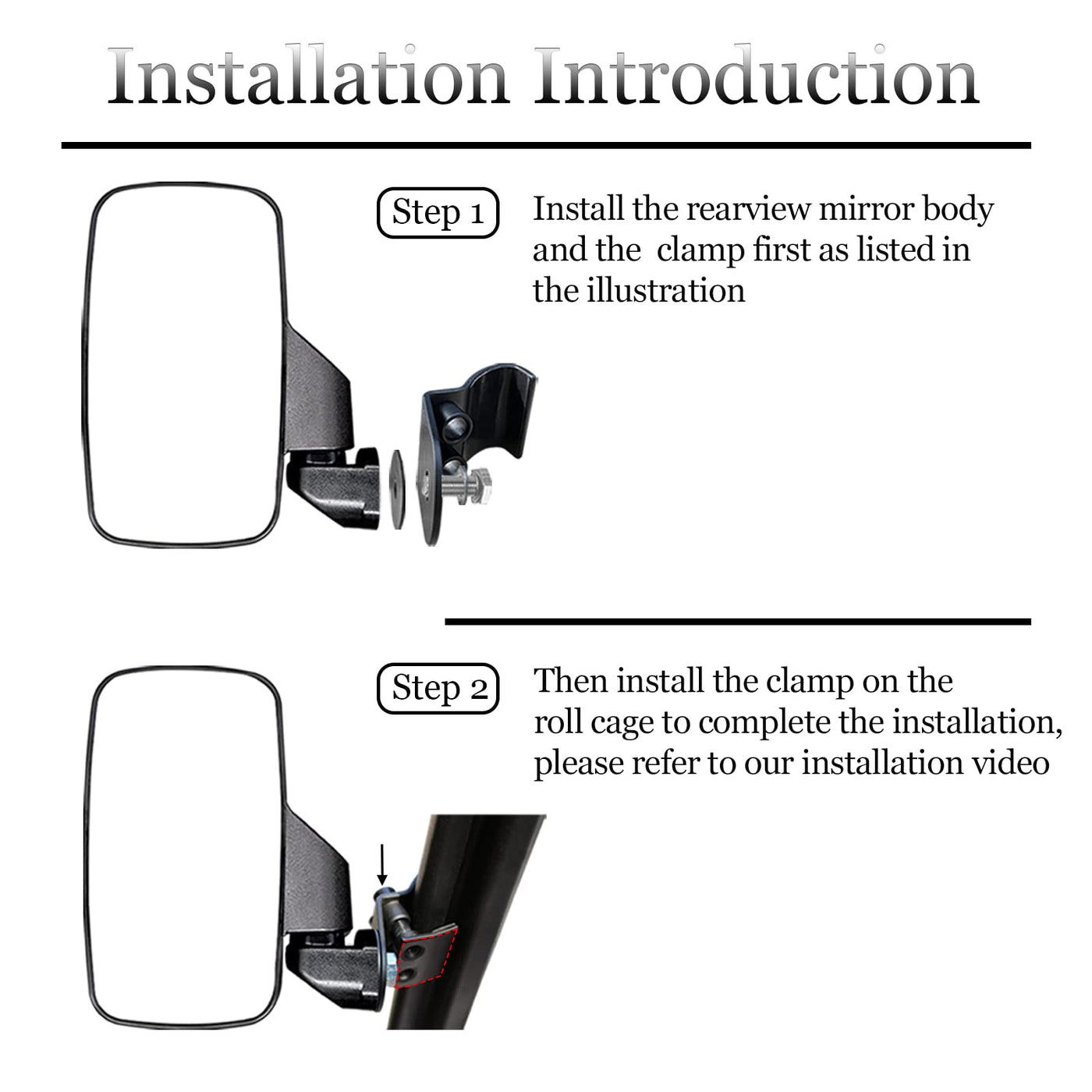 Installation Introduction

Step 1

Install the rearview mirror body and the  clamp first as listed in the illustration

Step 2

Then install the clamp on the roll cage to complete the installation, please refer to our installation video