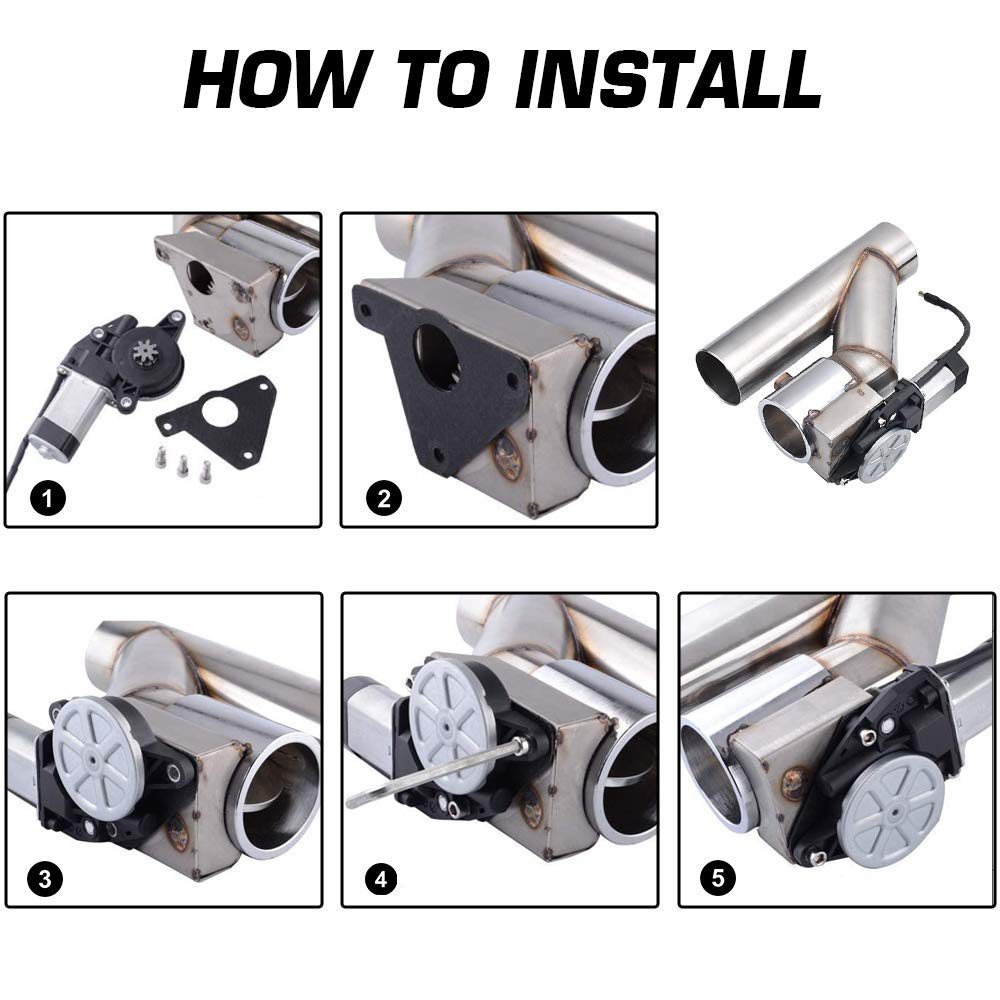 HOW TO INSTALL

1

2

3

4

5