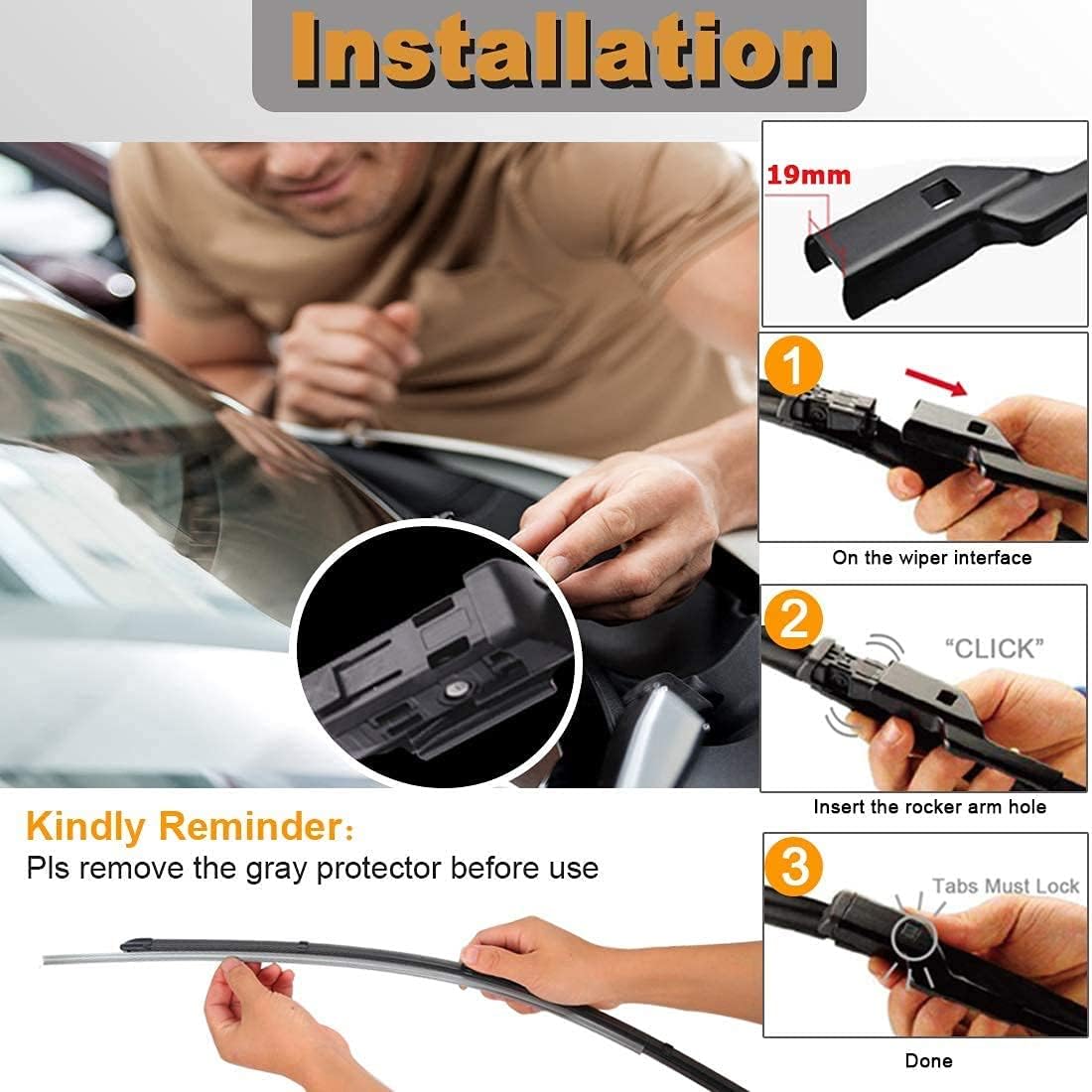 Installation

19mm

1

On the wiper interface

2

"CLICK"

Insert the rocker arm hole

3

Tabs Must Lock

Done

Kindly Reminder:
Pls remove the gray protector before use