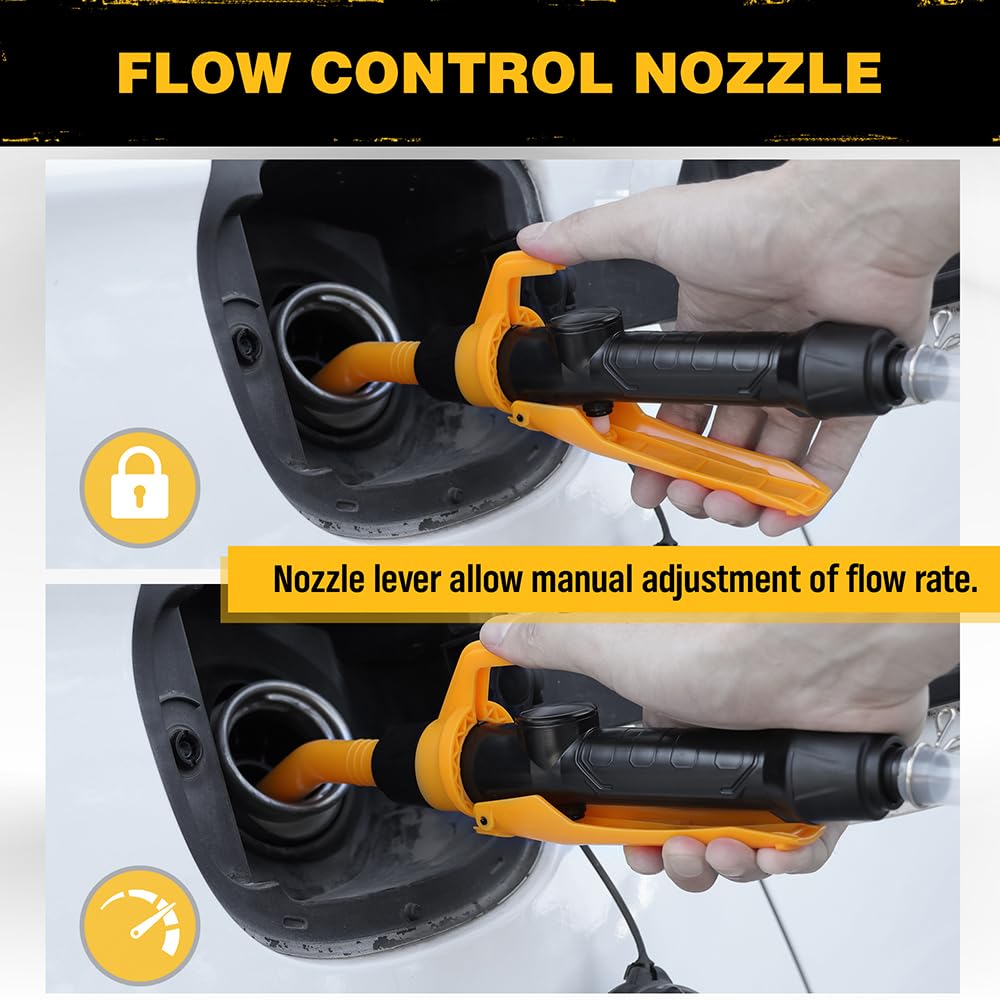 FLOW CONTROL NOZZLE

Nozzle lever allow manual adjustment of flow rate.