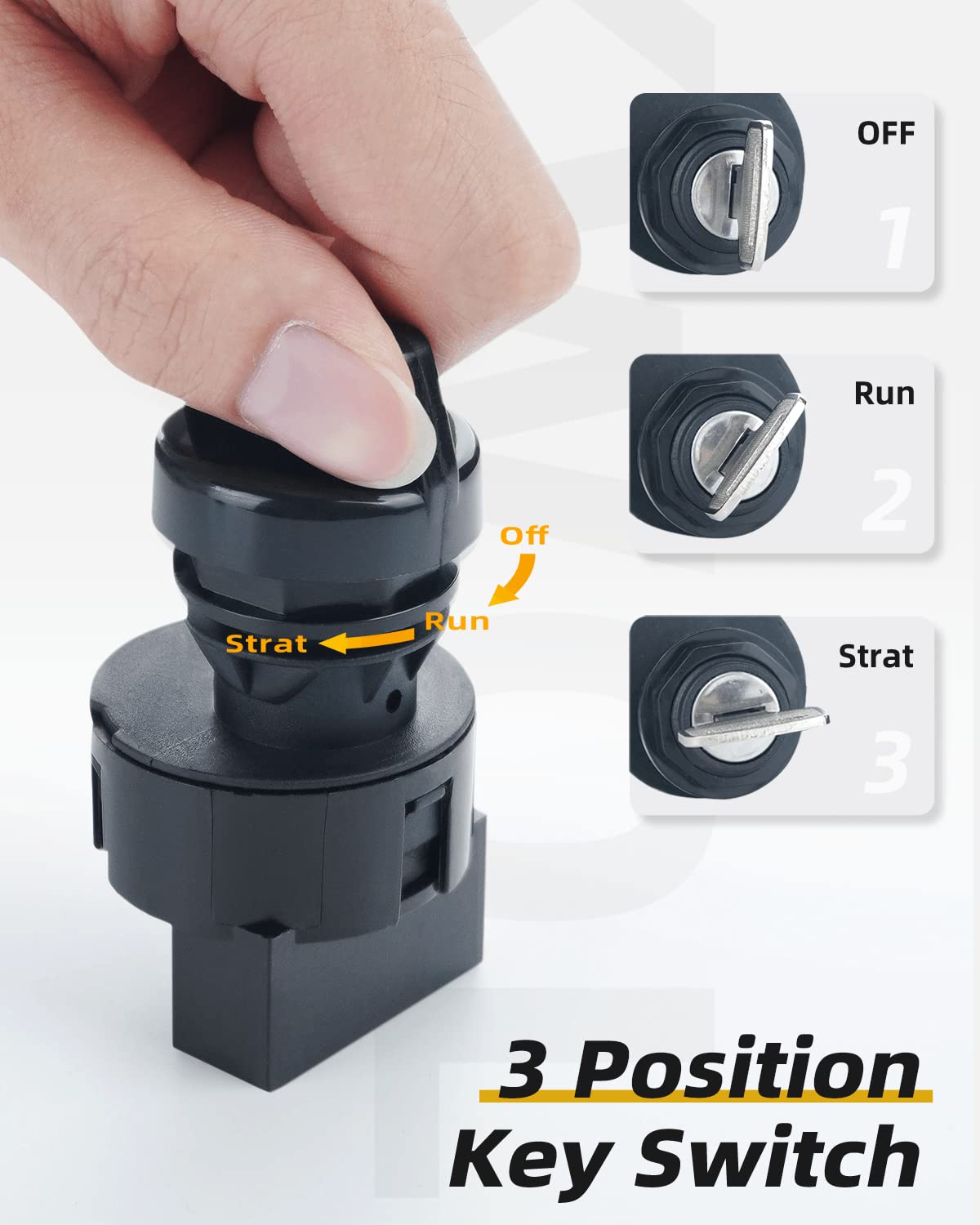 Off
Run
Strat

OFF
1

Run
2

Strat
3

3 Position
Key Switch