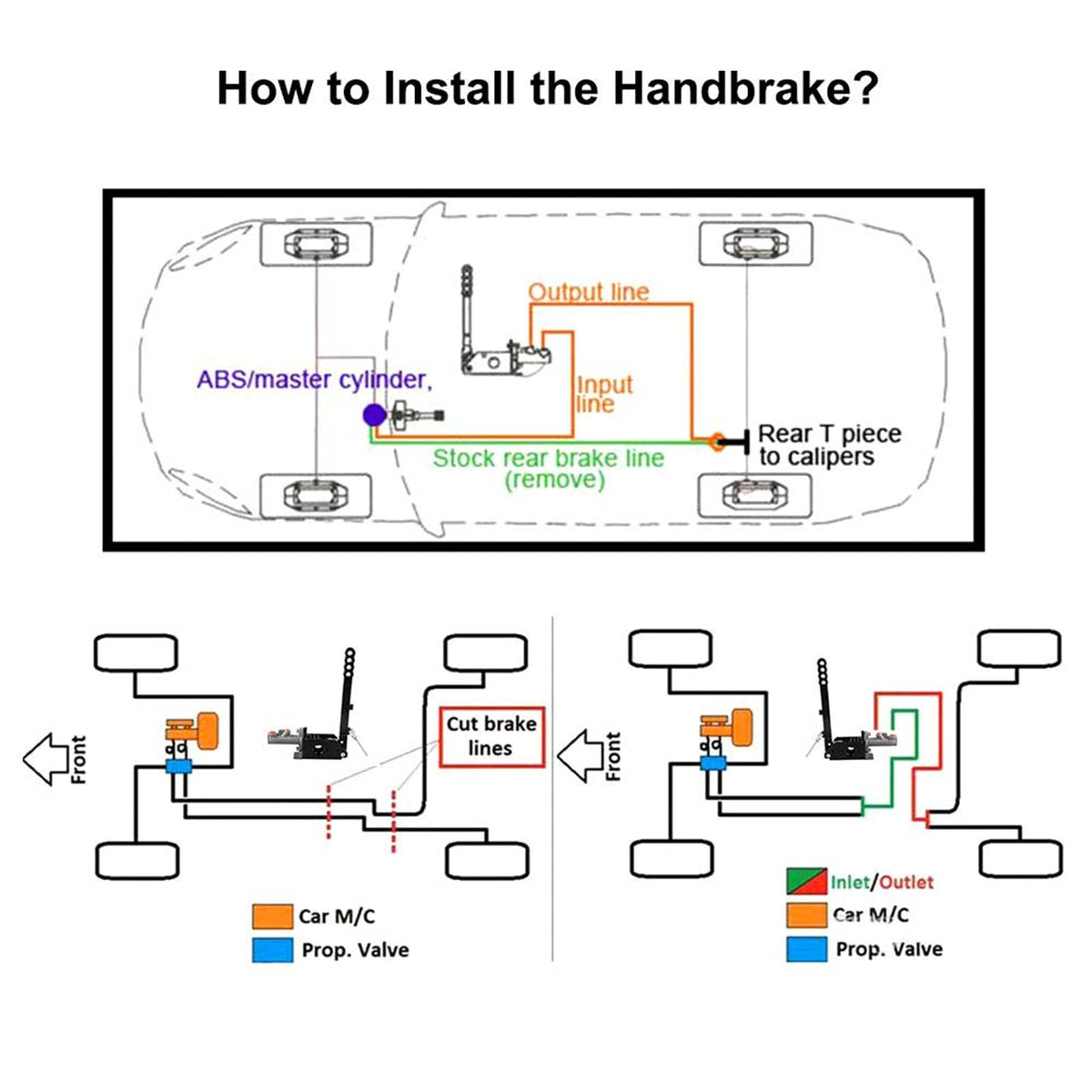 How to Install the Handbrake?

Output line

ABS/master cylinder,

Input line

Rear T piece to calipers

Stock rear brake line (remove)

Front

Cut brake lines

Car M/C

Prop. Valve

Front

Inlet/Outlet

Car M/C

Prop. Valve