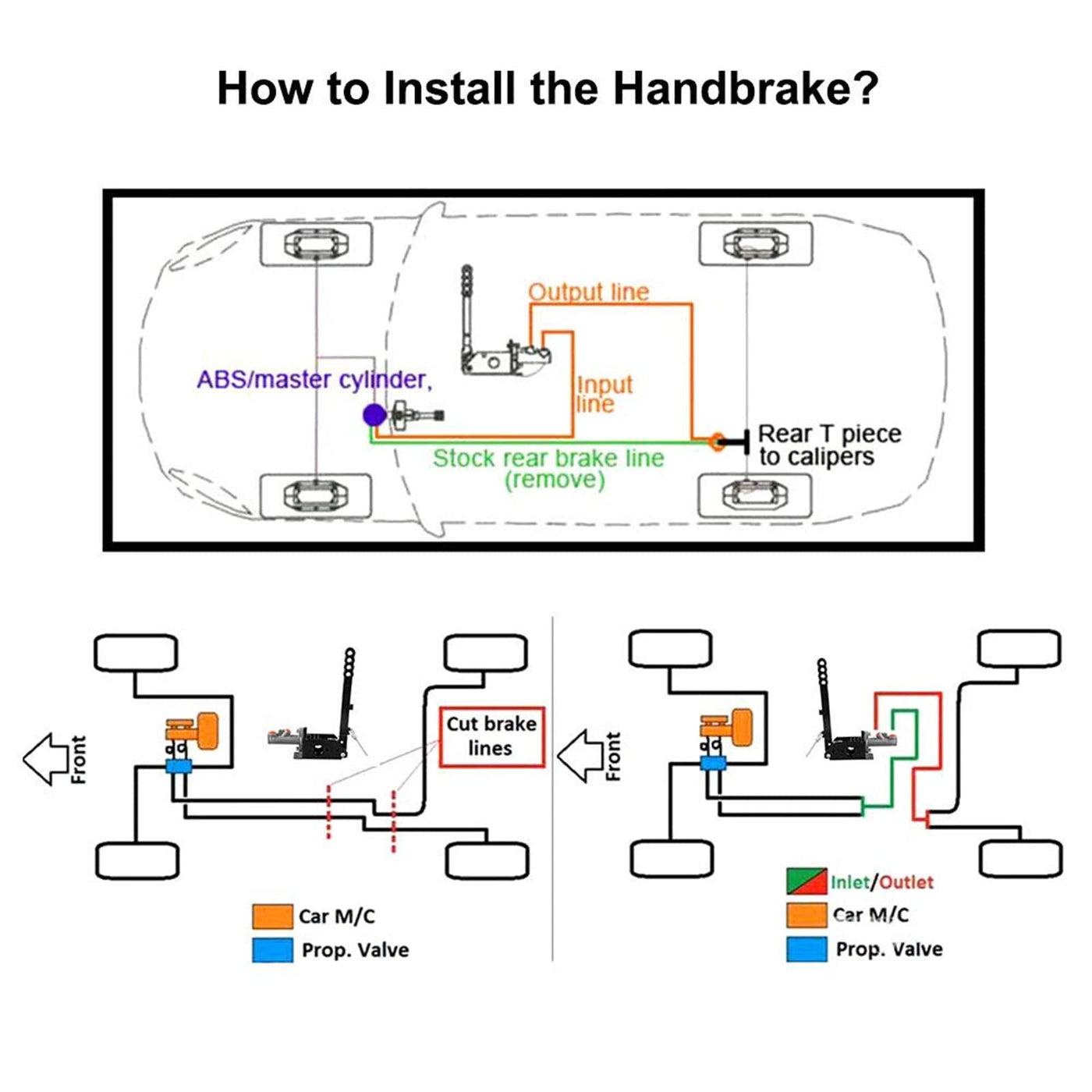 How to Install the Handbrake?

Output line

ABS/master cylinder,

Input line

Rear T piece to calipers

Stock rear brake line (remove)

Front

Cut brake lines

Car M/C

Prop. Valve

Front

Inlet/Outlet

Car M/C

Prop. Valve