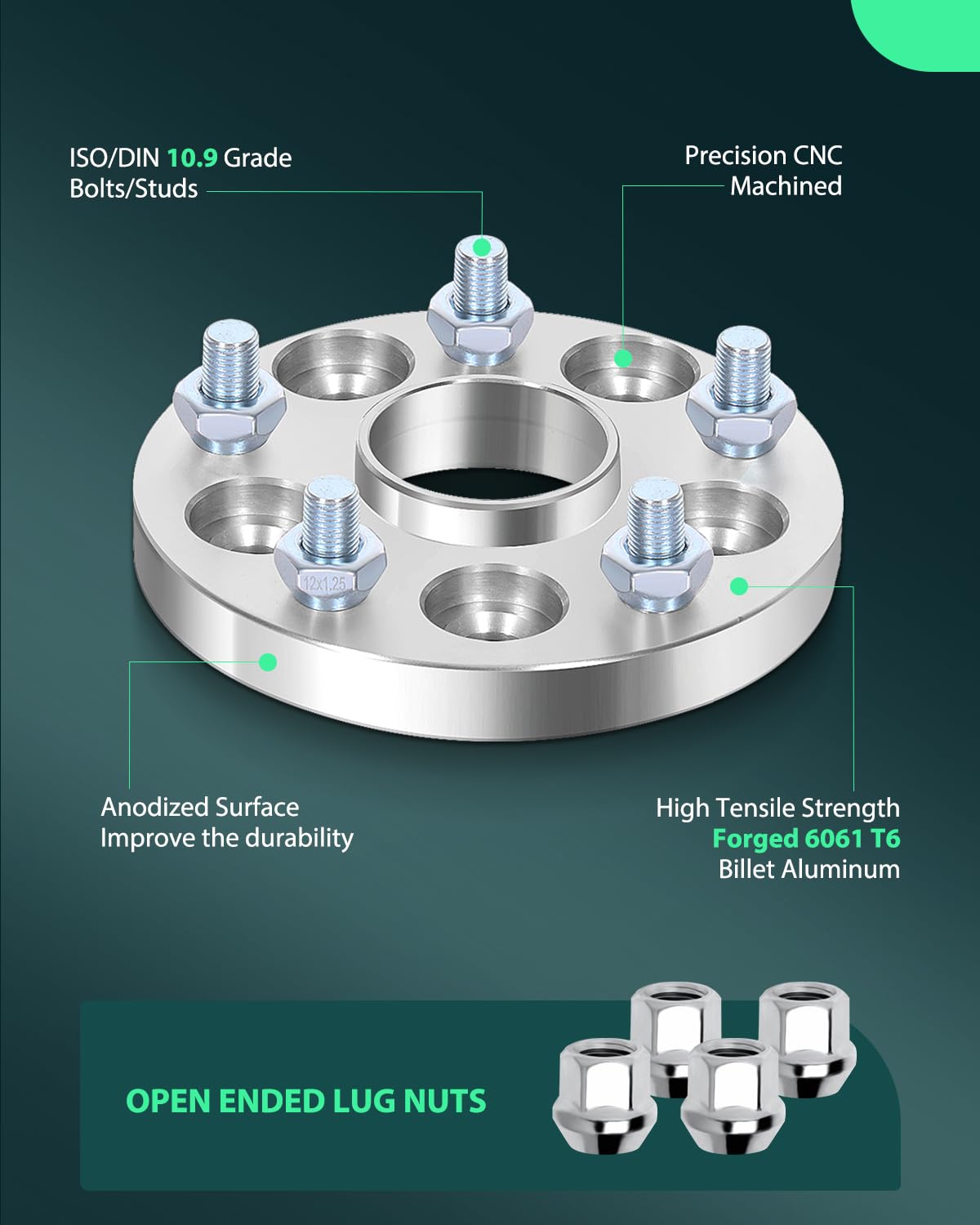 ISO/DIN 10.9 Grade
Bolts/Studs

Precision CNC
Machined

12x1.25

Anodized Surface
Improve the durability

High Tensile Strength
Forged 6061 T6
Billet Aluminum

OPEN ENDED LUG NUTS