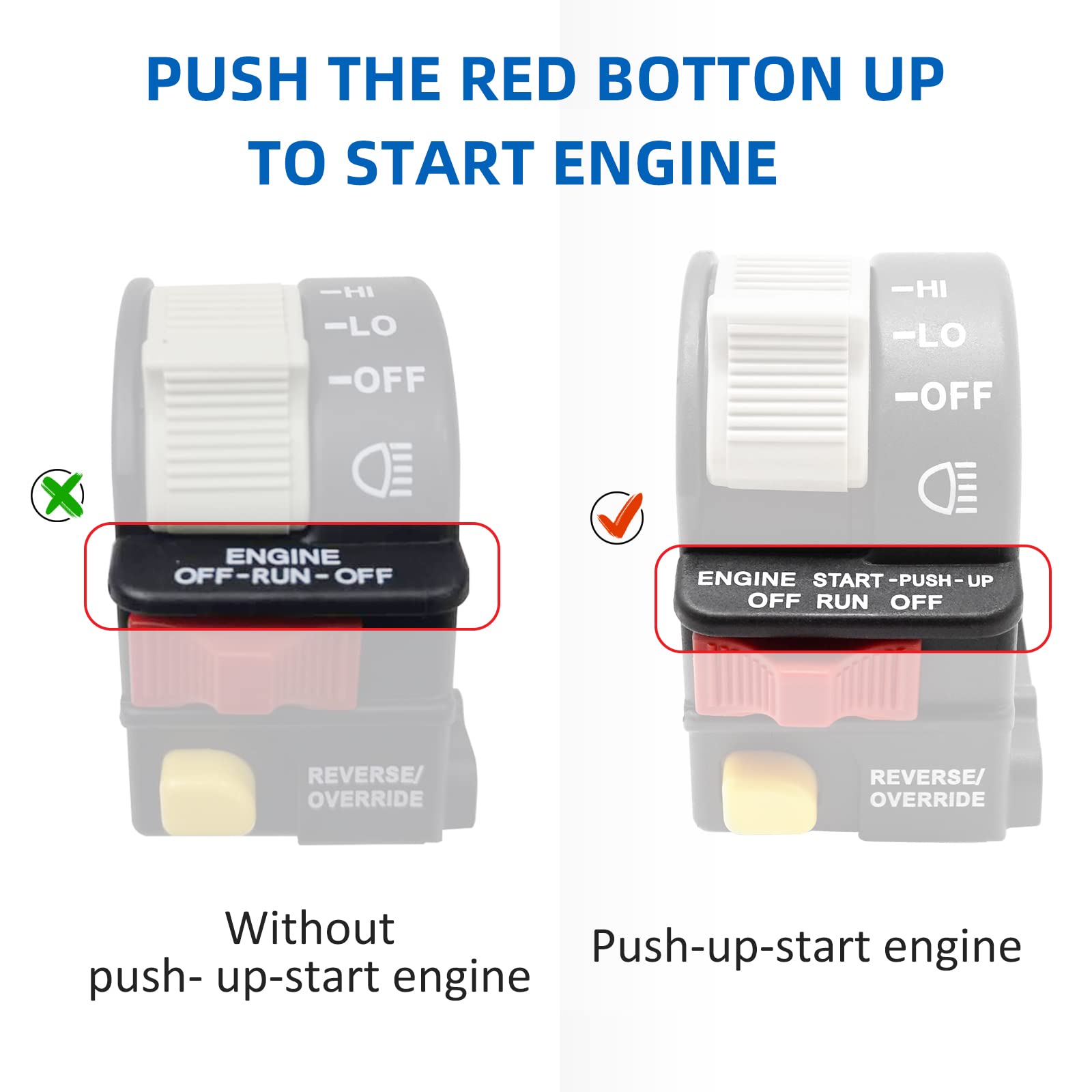 PUSH THE RED BOTTON UP
TO START ENGINE

-HI
-LO
-OFF

ENGINE
OFF-RUN-OFF

REVERSE/
OVERRIDE

Without
push- up-start engine

-HI
-LO
-OFF

ENGINE START-PUSH-UP
OFF RUN OFF

REVERSE/
OVERRIDE

Push-up-start engine